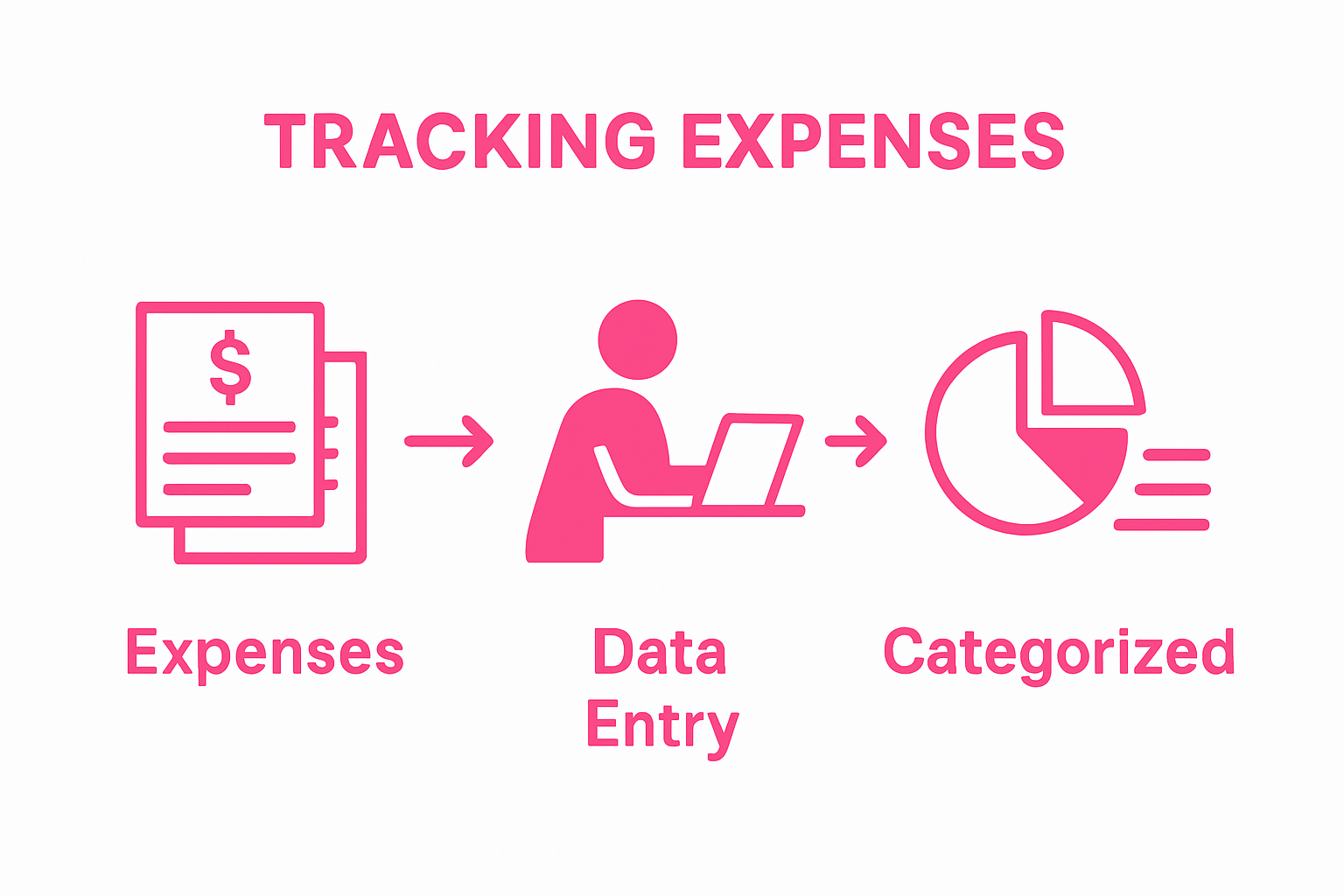 TRACKING EXPENSES

$

Expenses

Data Entry

Categorized