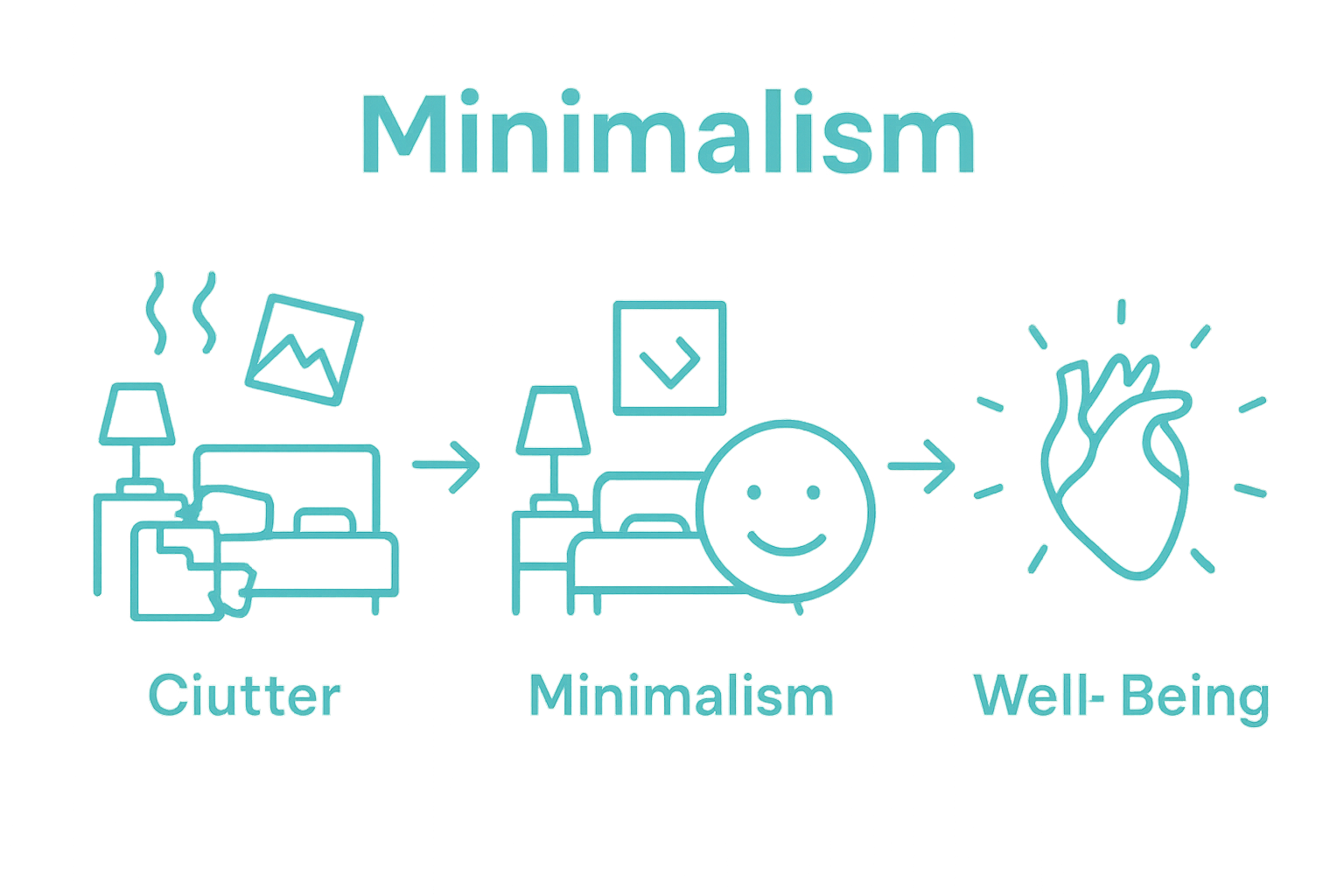 Minimalism

Ciutter

Minimalism

Well- Being