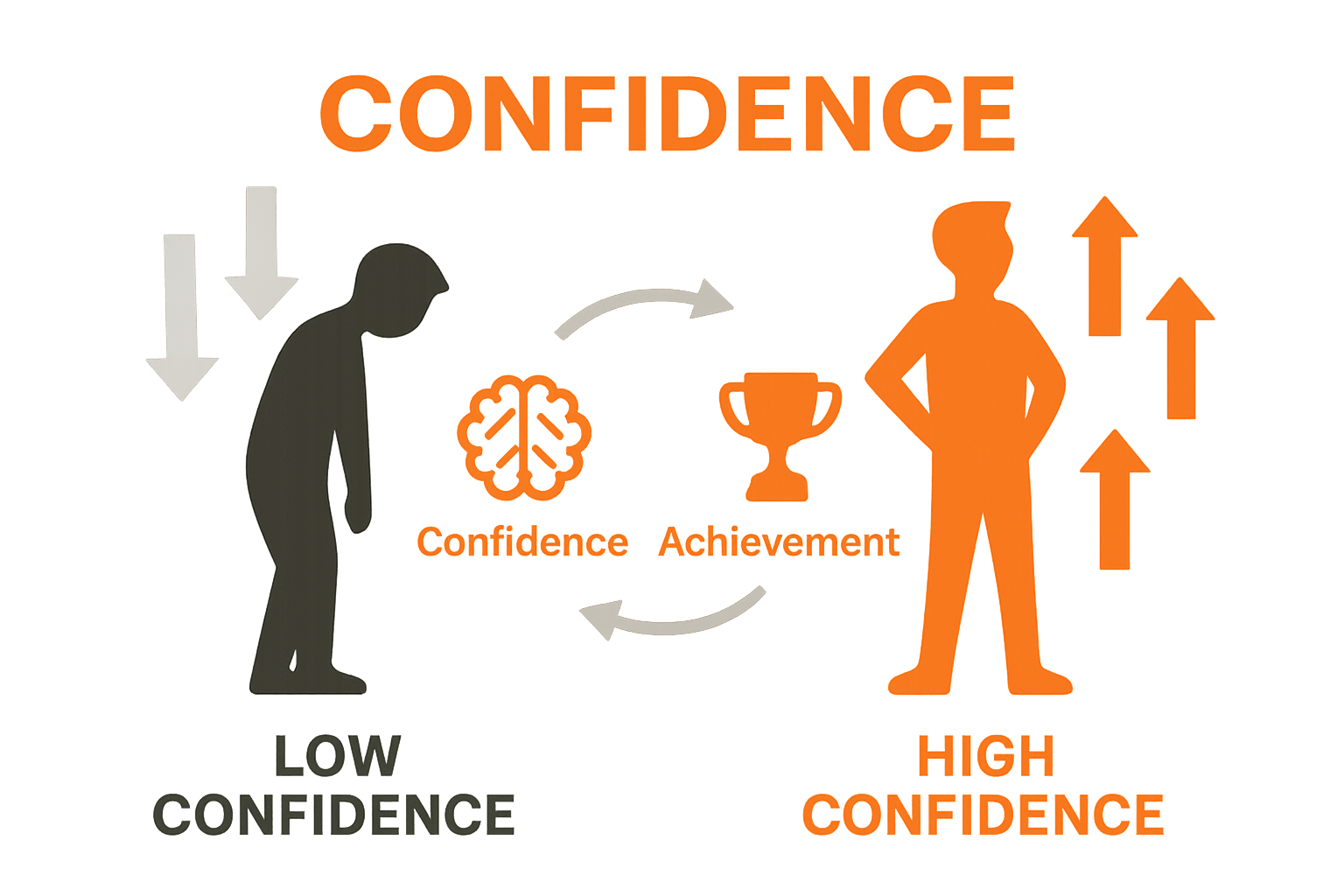 CONFIDENCE

Confidence Achievement

LOW CONFIDENCE

HIGH CONFIDENCE