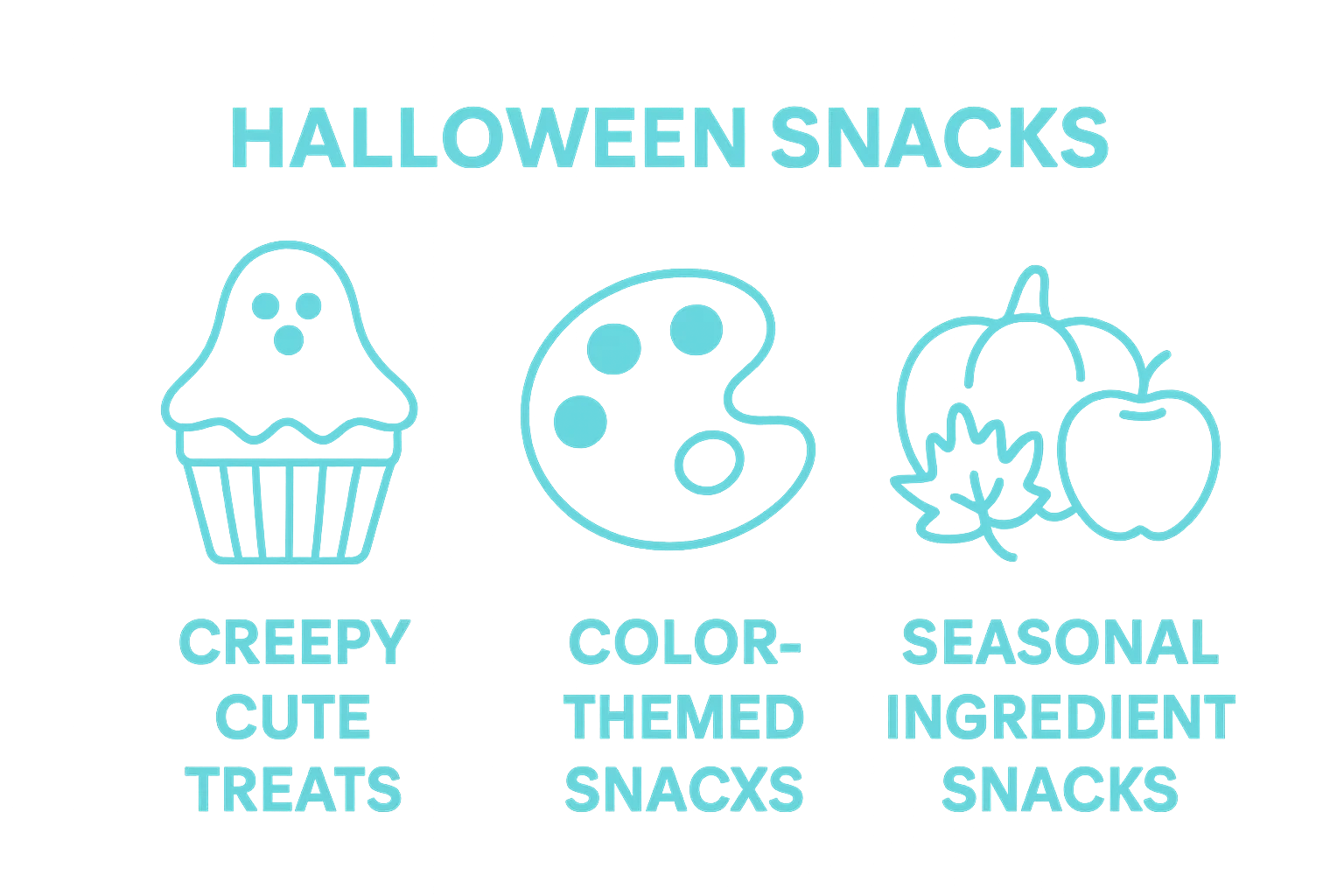 HALLOWEEN SNACKS

CREEPY CUTE TREATS

COLOR-THEMED SNACXS

SEASONAL INGREDIENT SNACKS