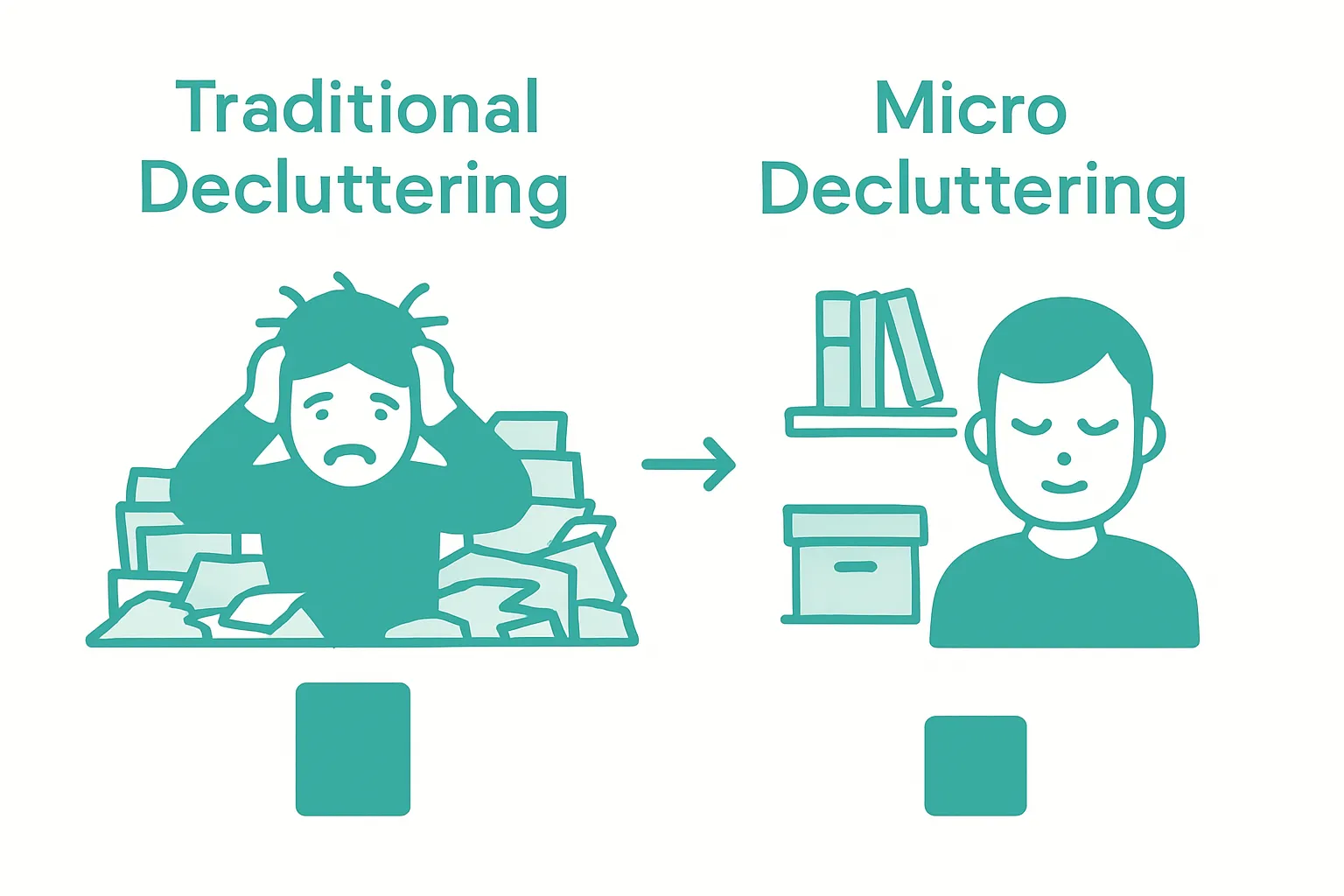 Traditional Decluttering

Micro Decluttering