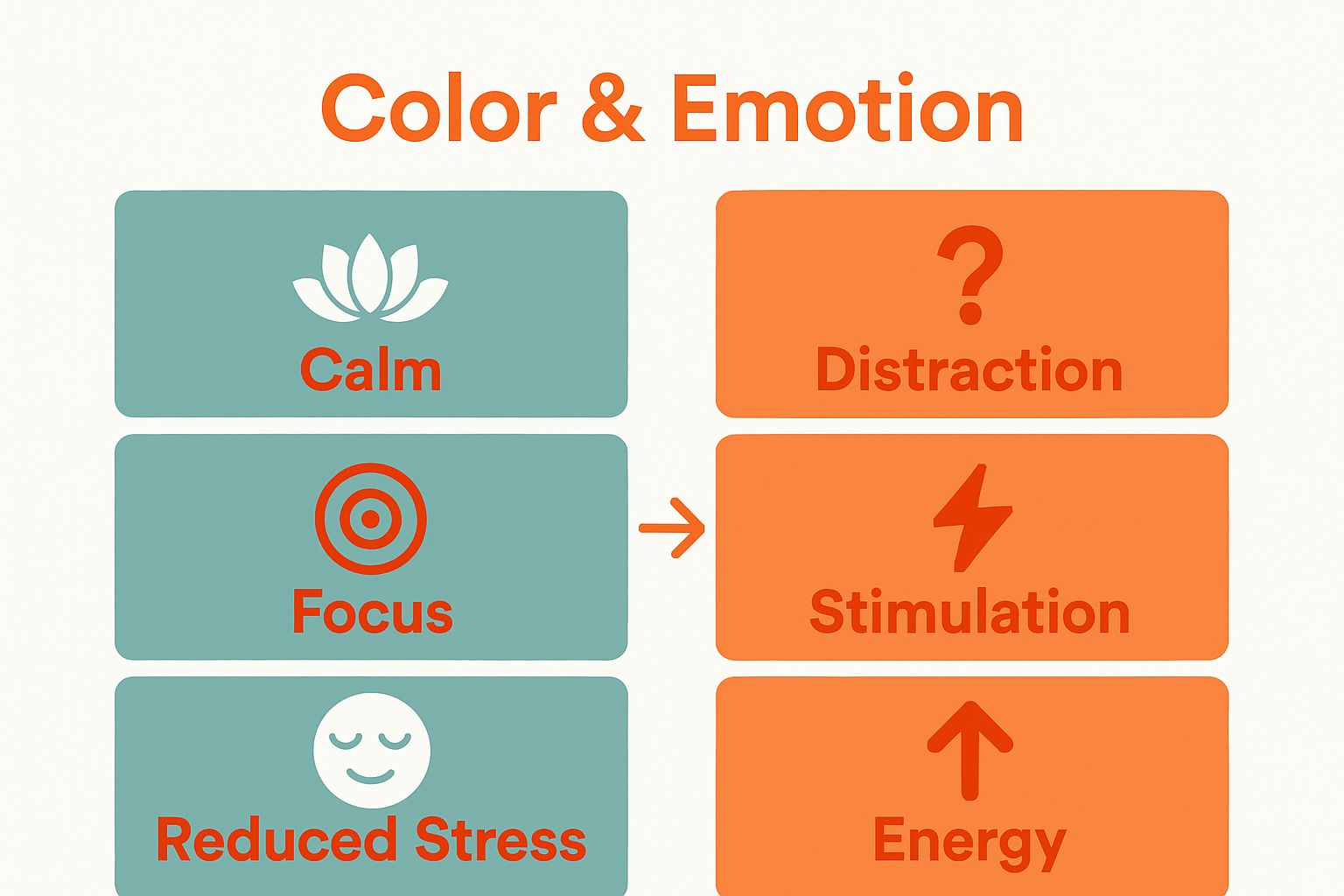 Color & Emotion

Calm

Focus

Reduced Stress

?

Distraction

Stimulation

Energy