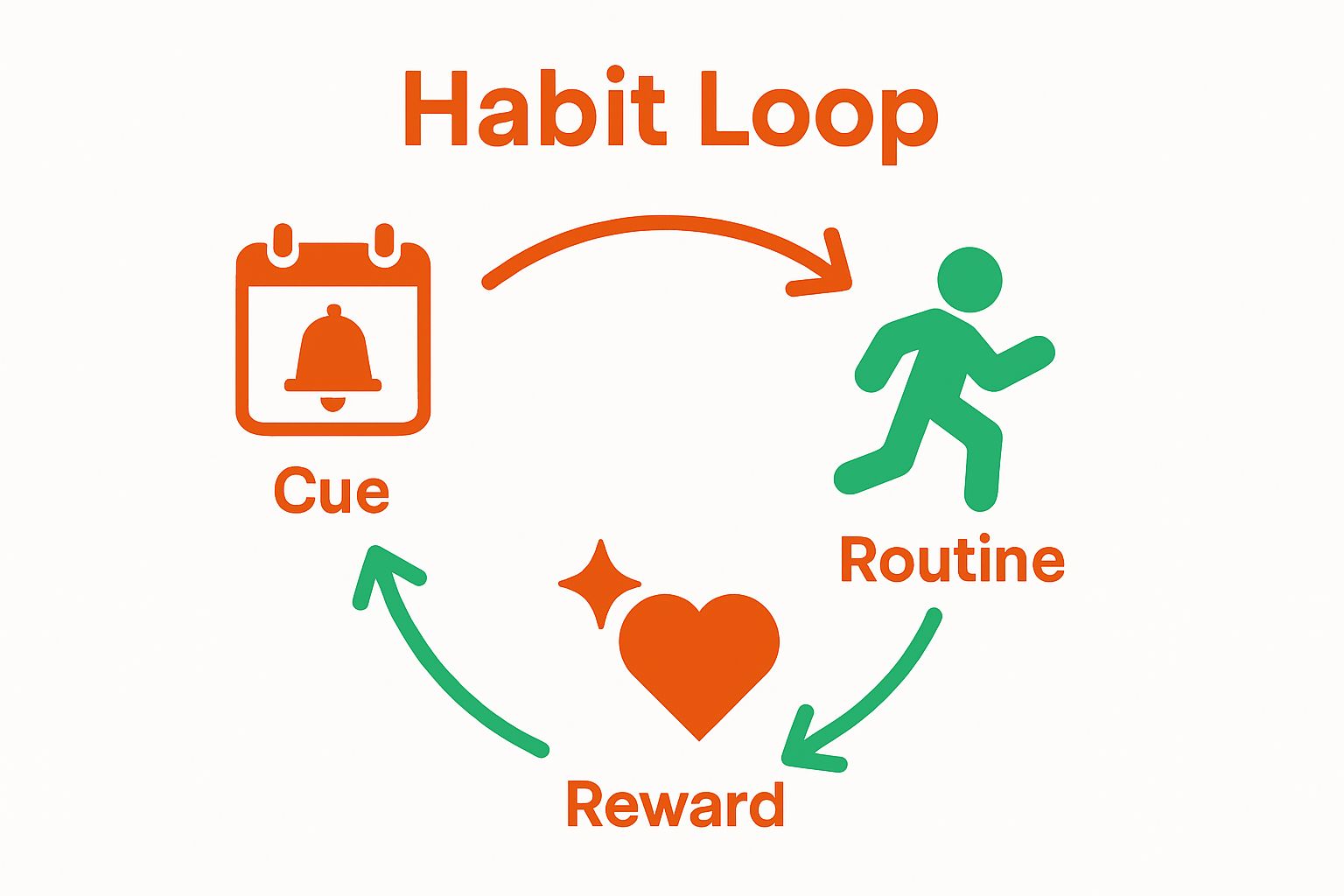 Habit Loop

Cue

Routine

Reward