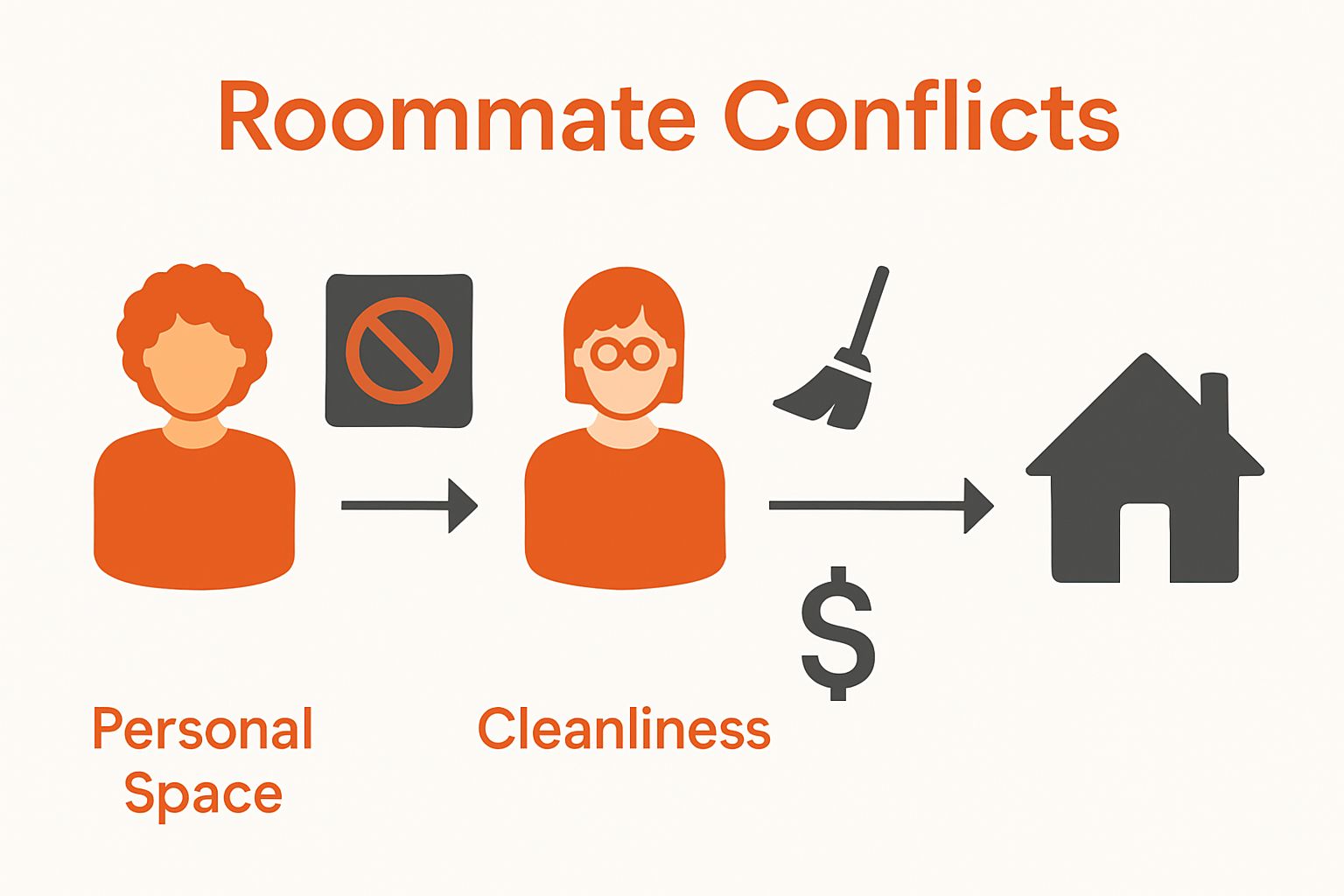 Roommate Conflicts

$

Personal Space

Cleanliness