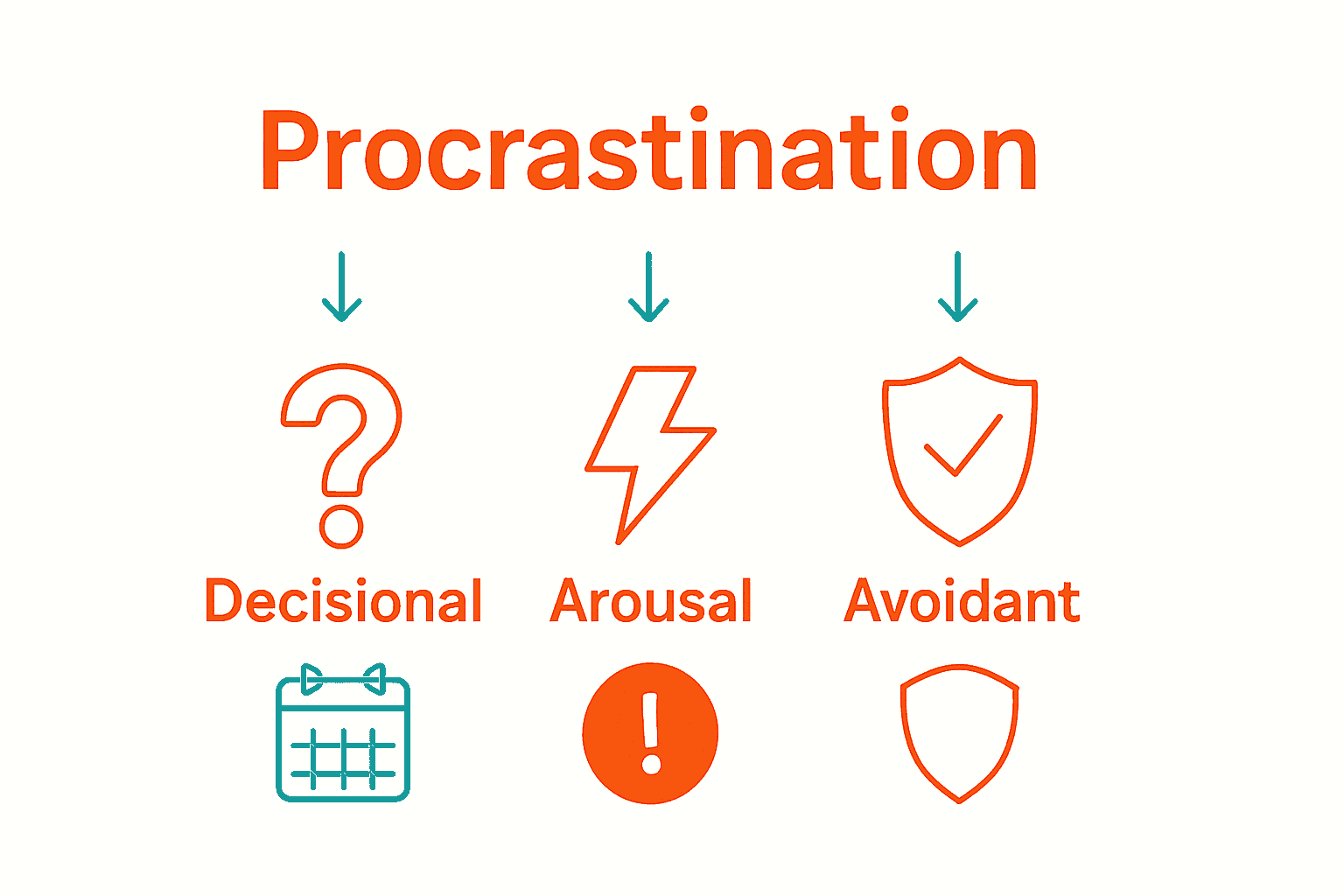 Procrastination

Decisional

Arousal

Avoidant