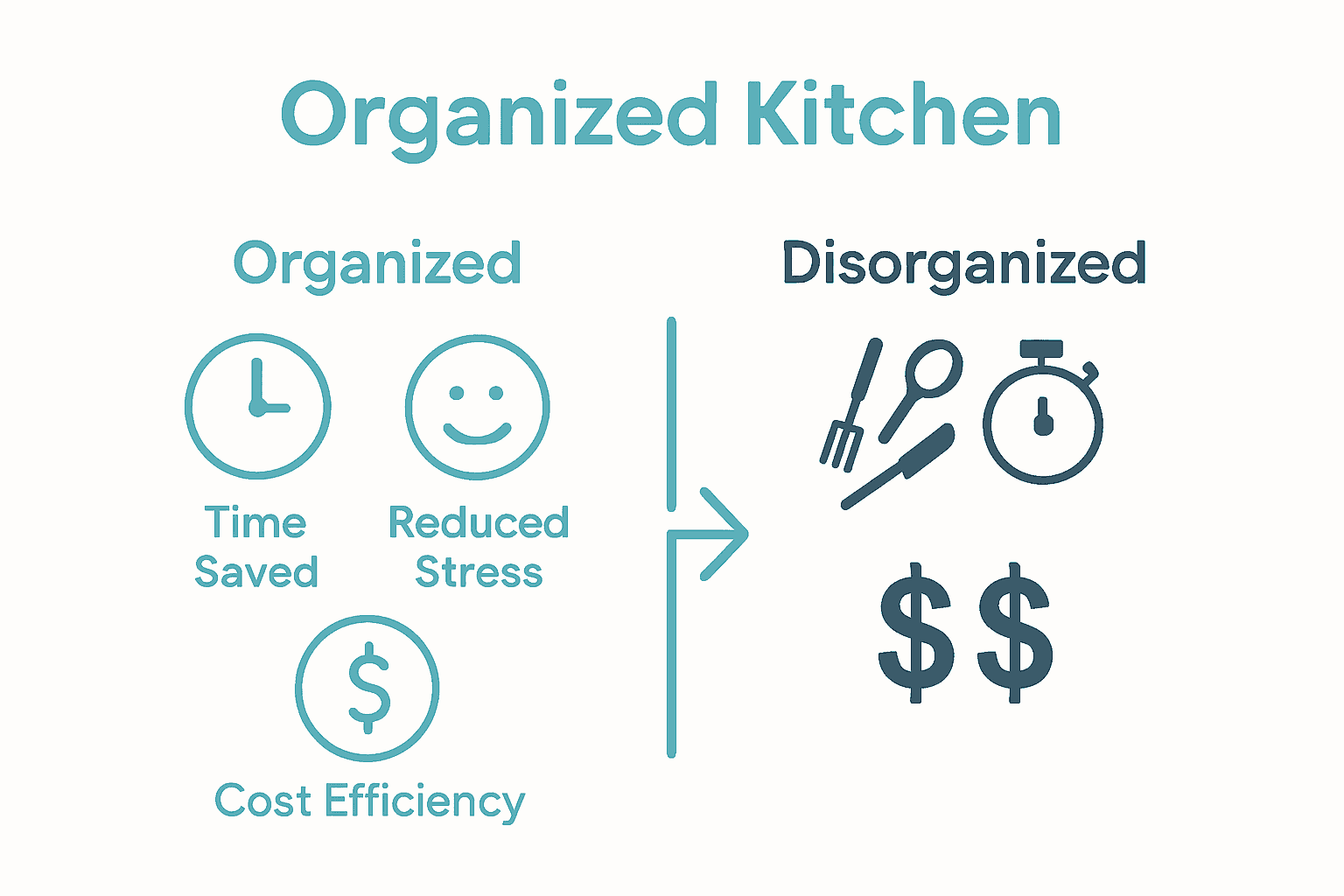 Organized Kitchen

Organized

Time Saved

Reduced Stress

$

Cost Efficiency

Disorganized

$$