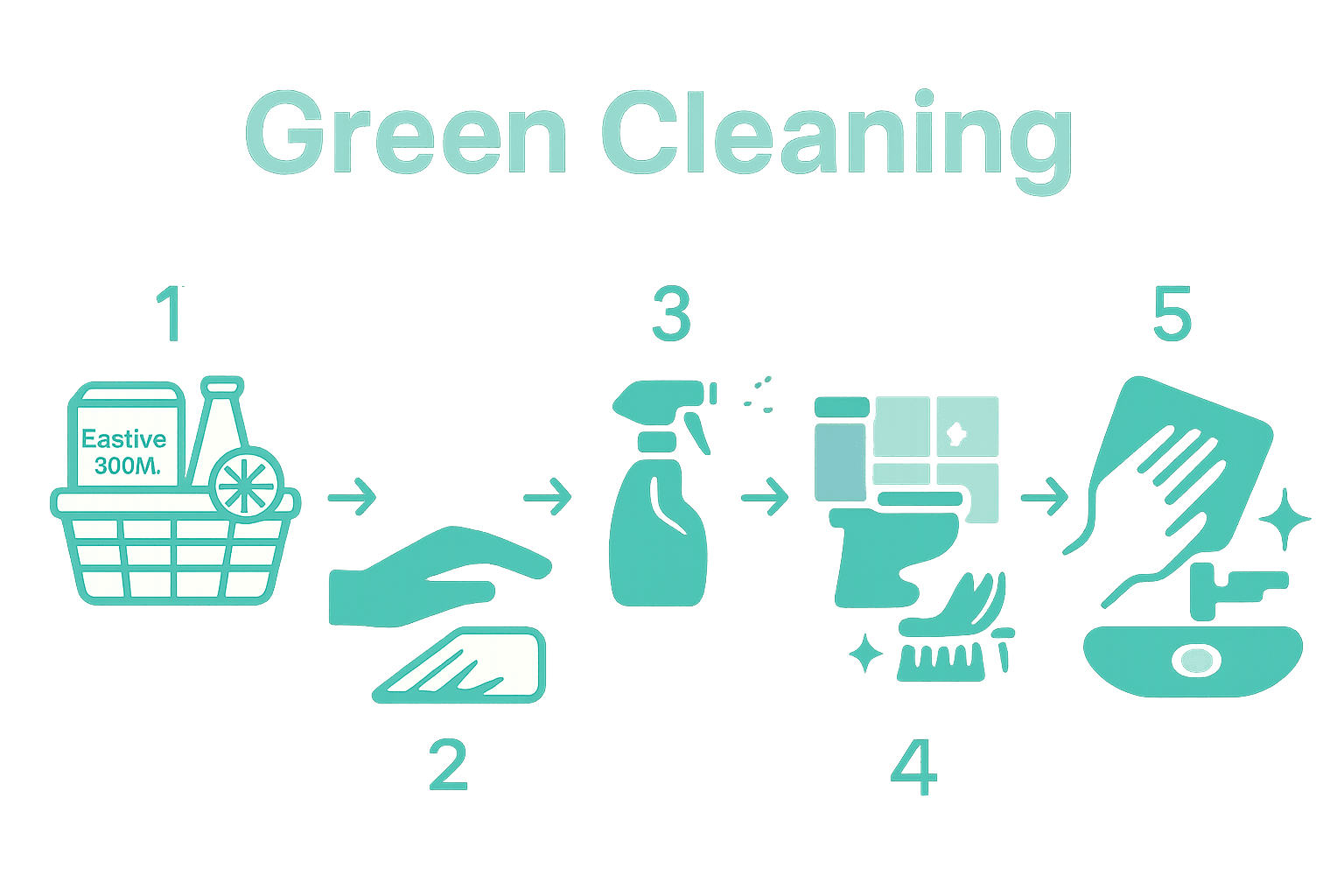 Green Cleaning

1

Eastive 300M.

2

3

4

5