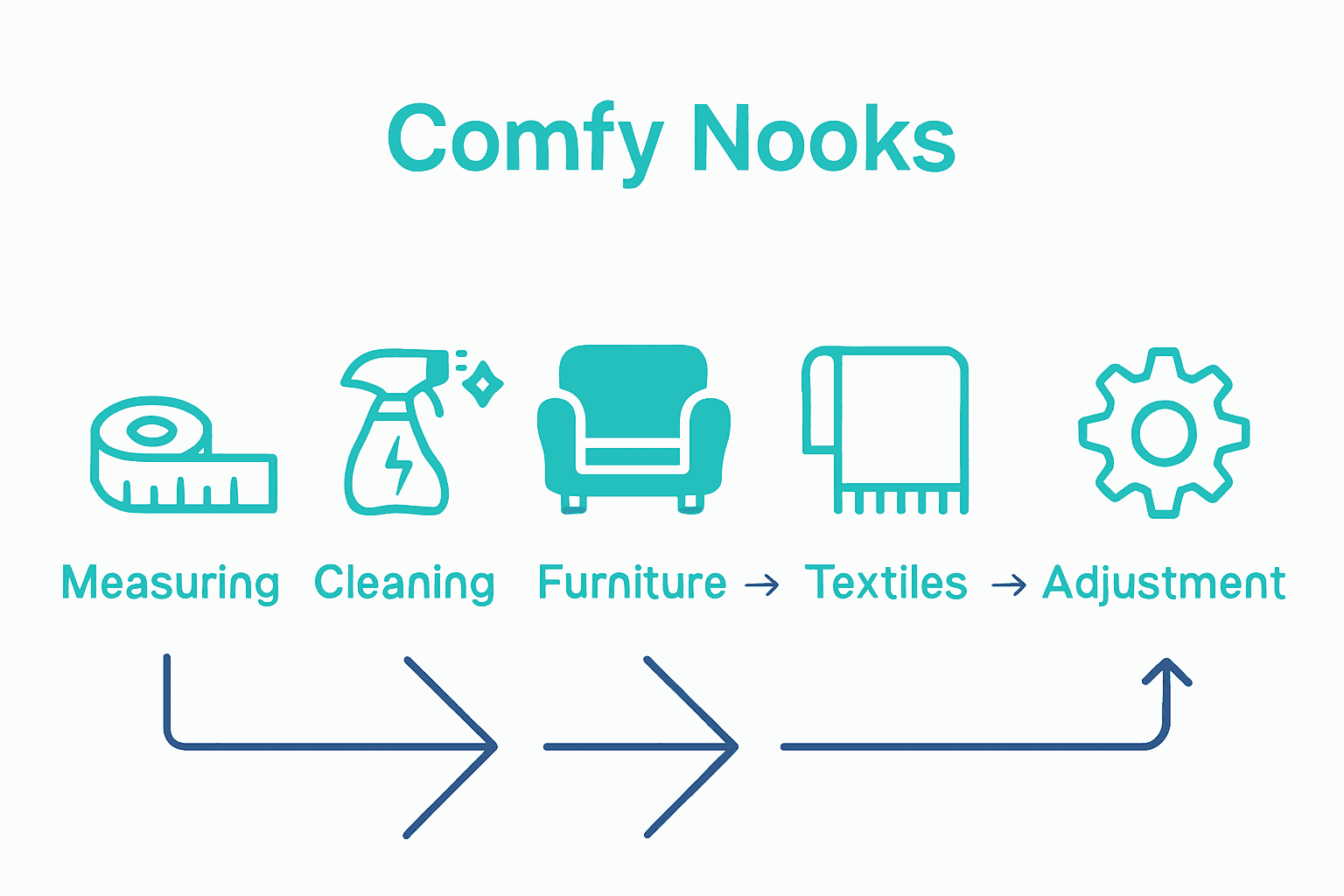 Comfy Nooks

Measuring Cleaning Furniture → Textiles → Adjustment