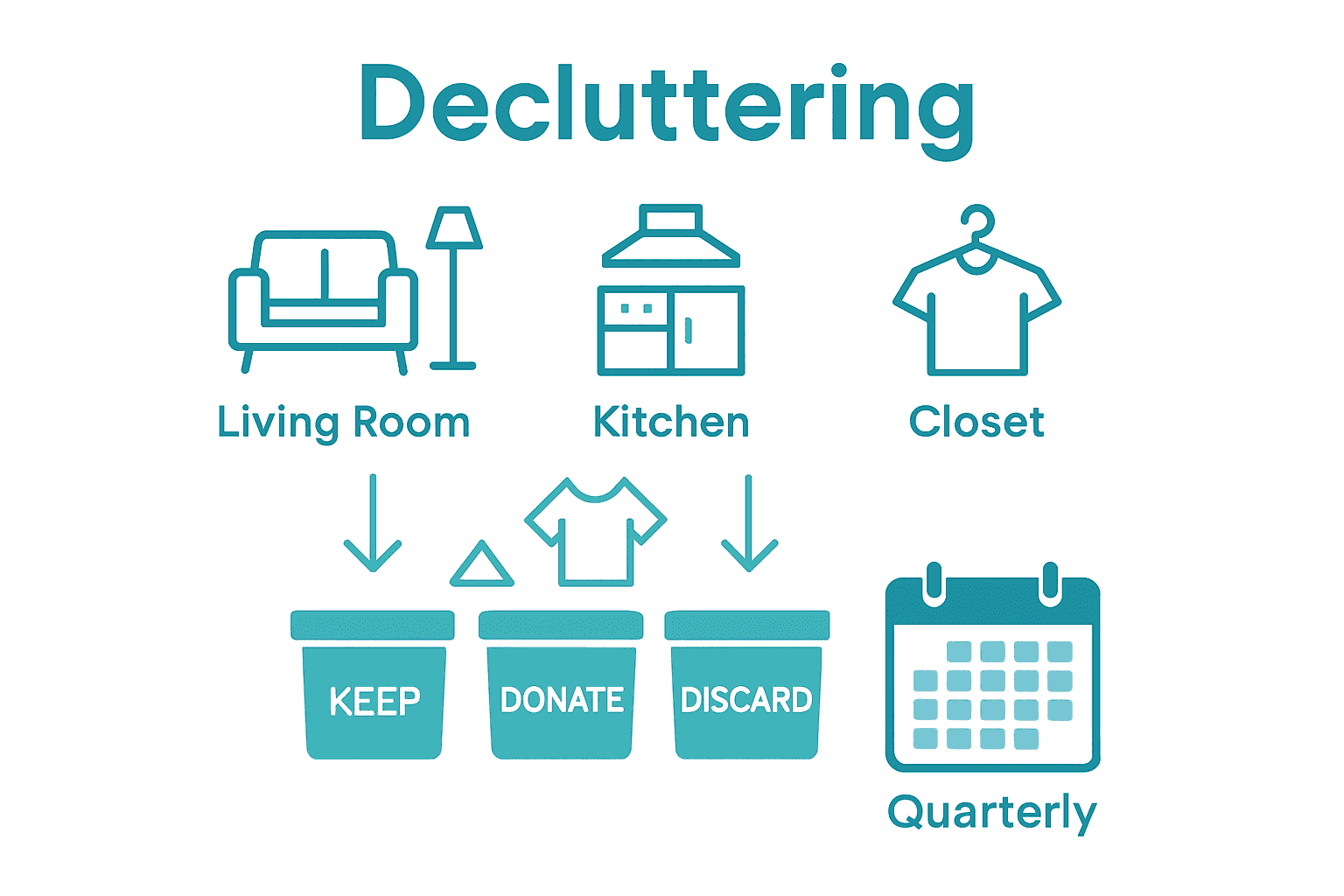 Decluttering

Living Room

Kitchen

Closet

KEEP

DONATE

DISCARD

Quarterly