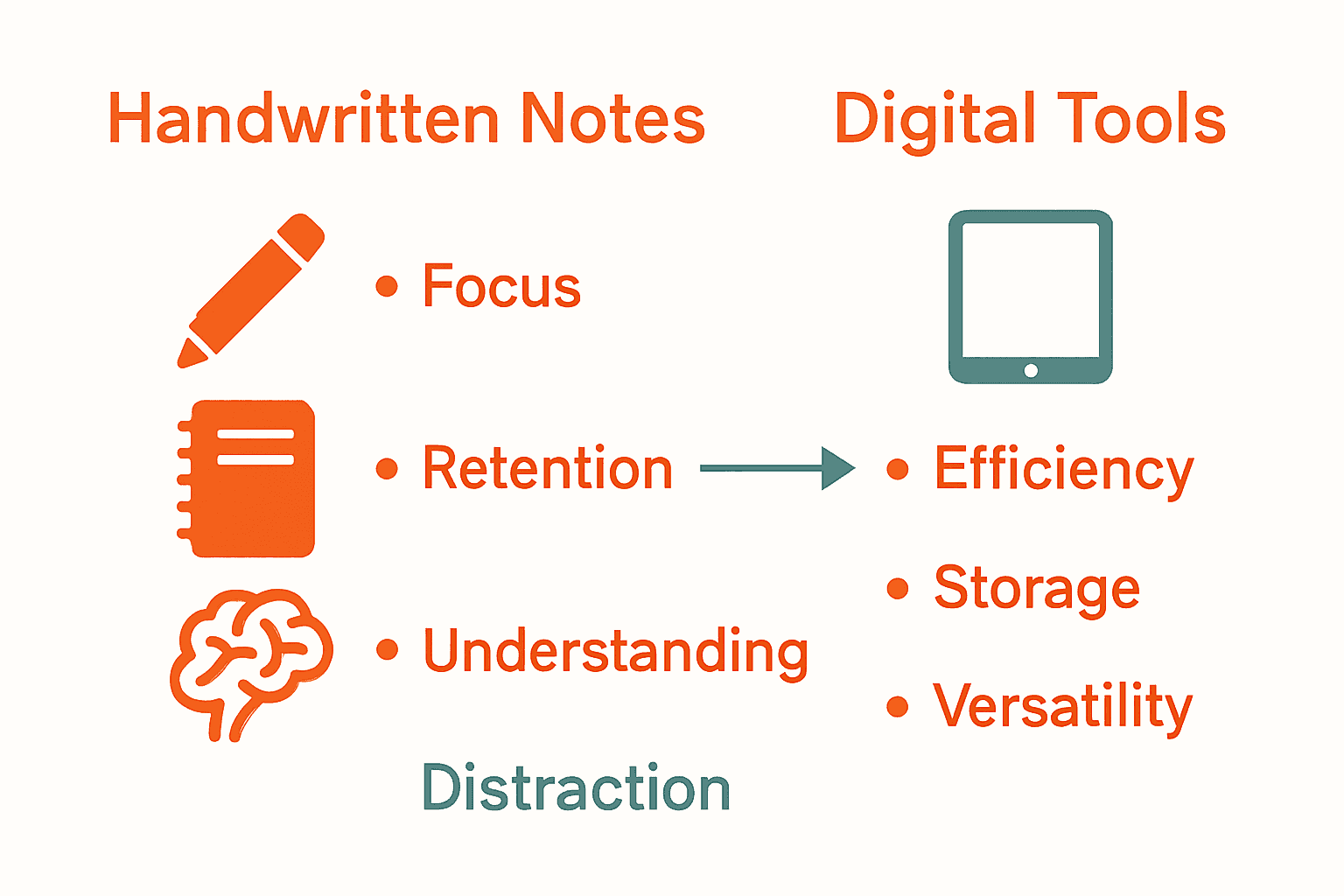 Handwritten Notes

• Focus
• Retention
• Understanding

Distraction

Digital Tools

• Efficiency
• Storage
• Versatility