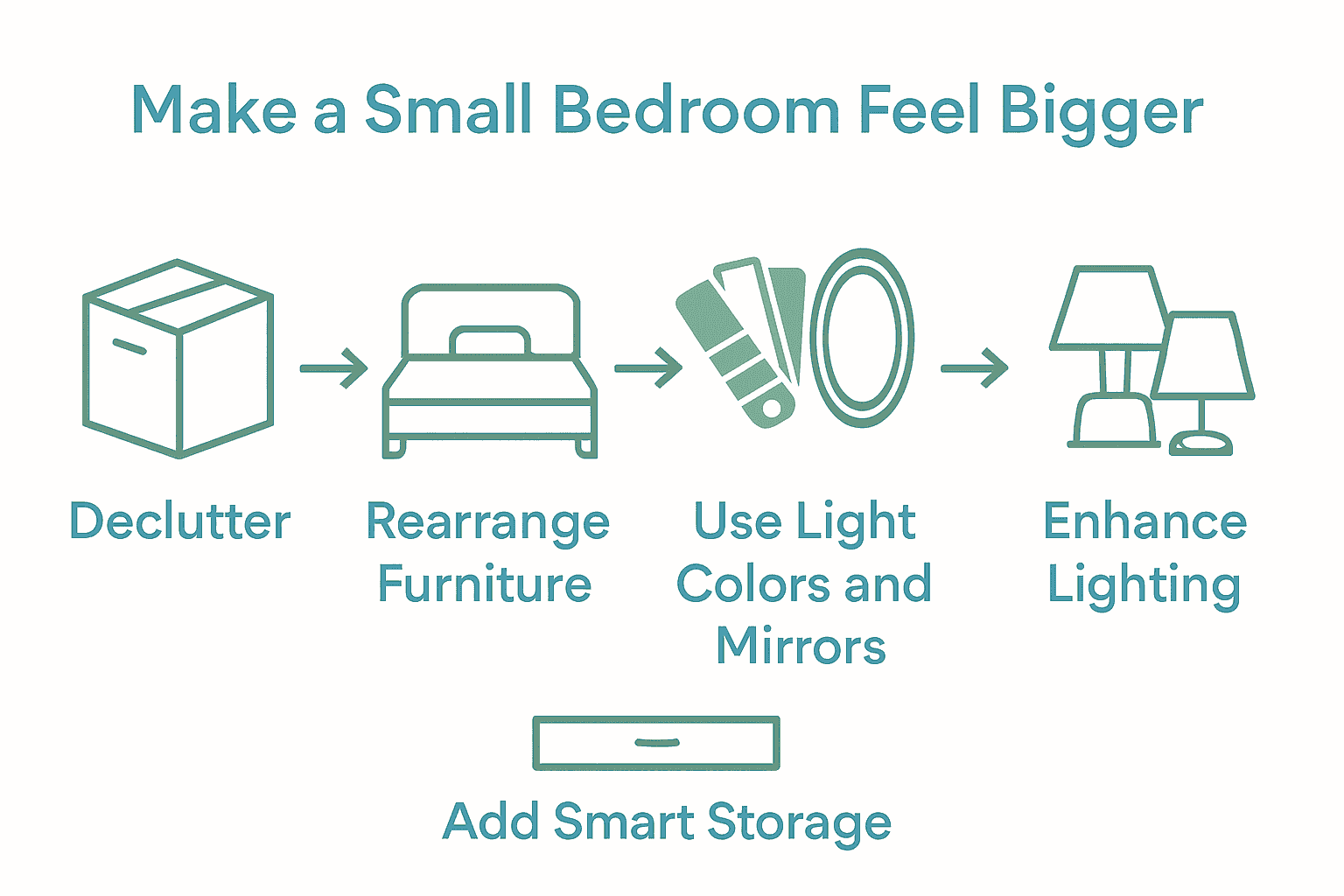 Make a Small Bedroom Feel Bigger

Declutter

Rearrange Furniture

Use Light Colors and Mirrors

Enhance Lighting

Add Smart Storage