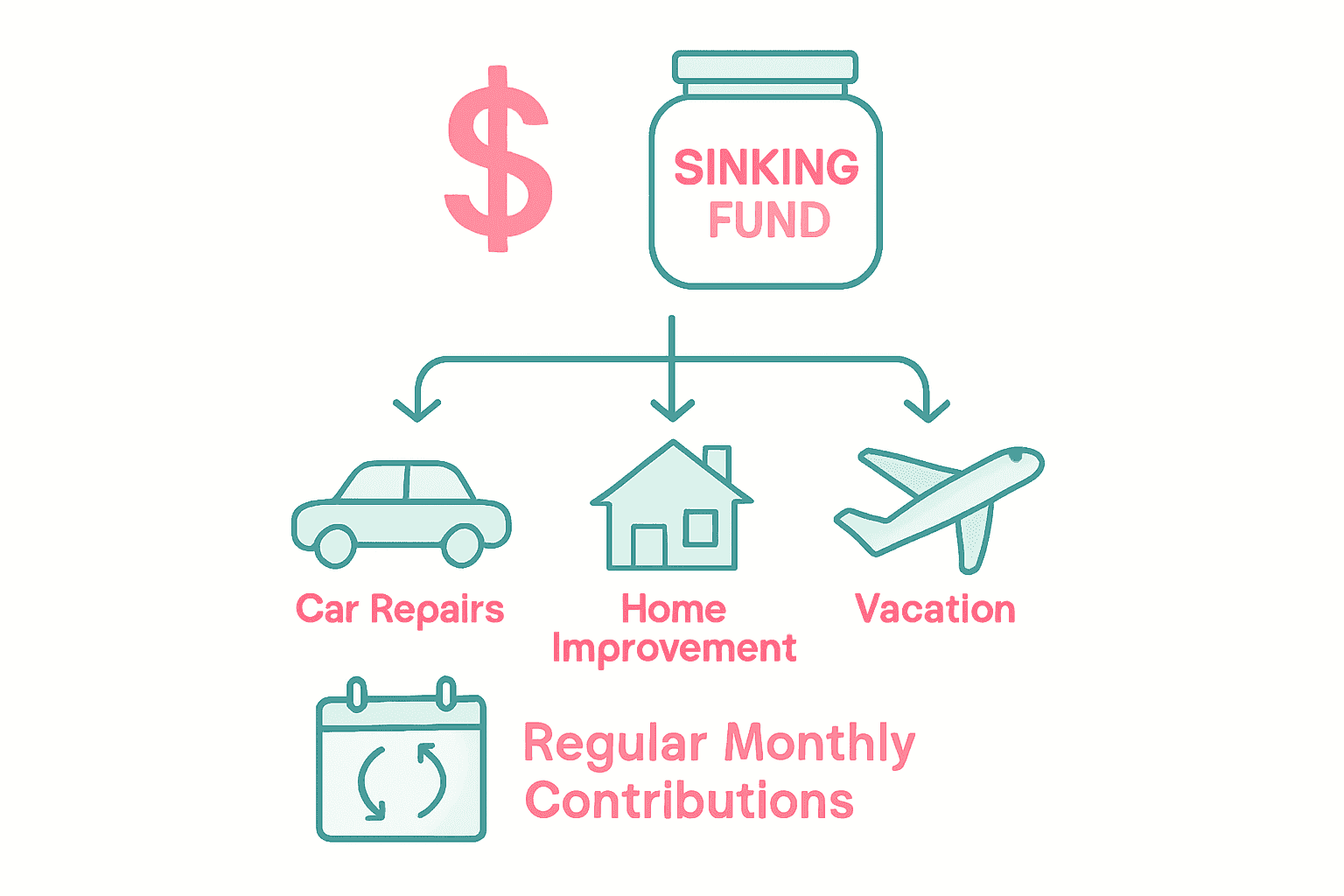 $

SINKING FUND

Car Repairs

Home Improvement

Vacation

Regular Monthly Contributions