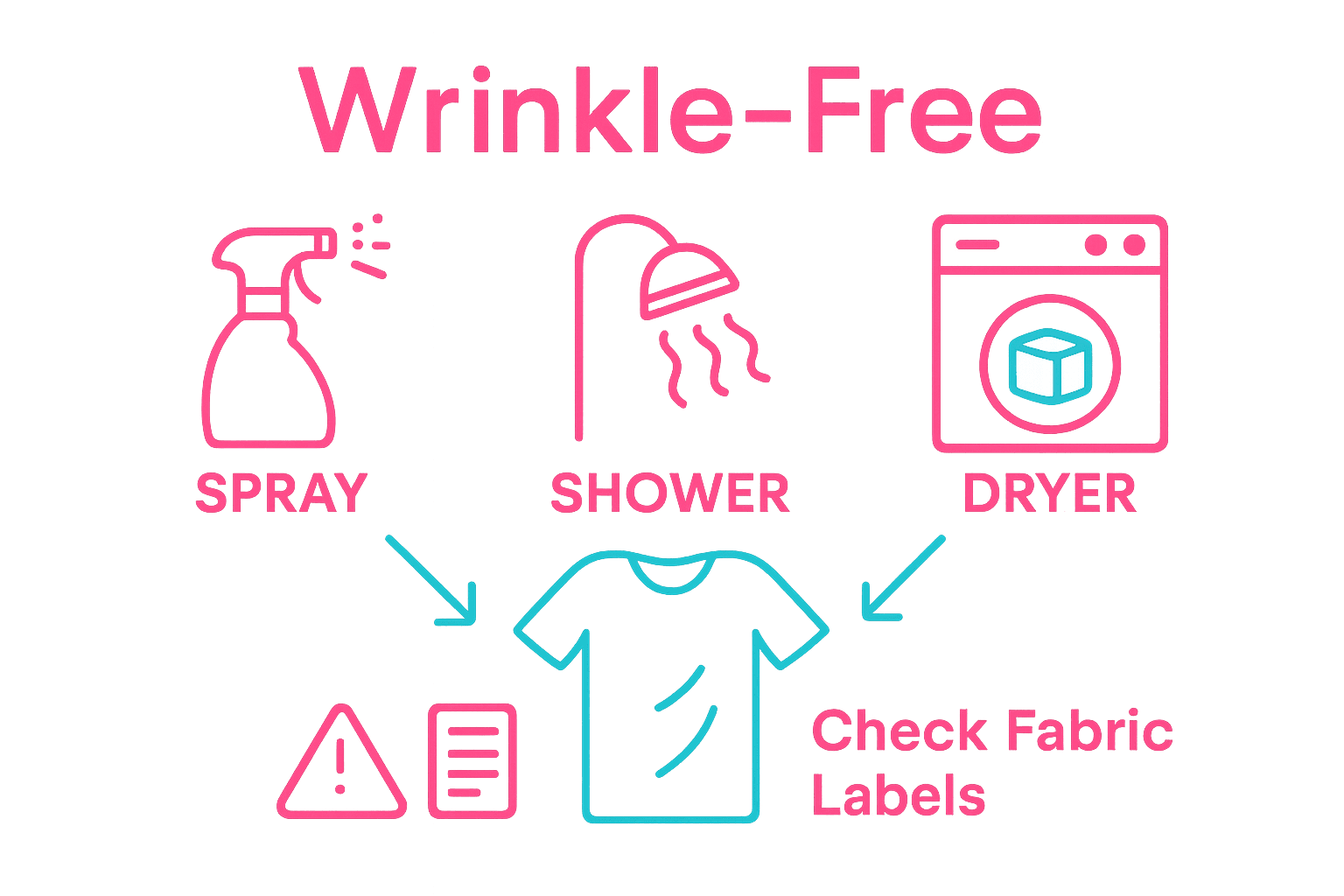 Wrinkle-Free

SPRAY

SHOWER

DRYER

Check Fabric Labels