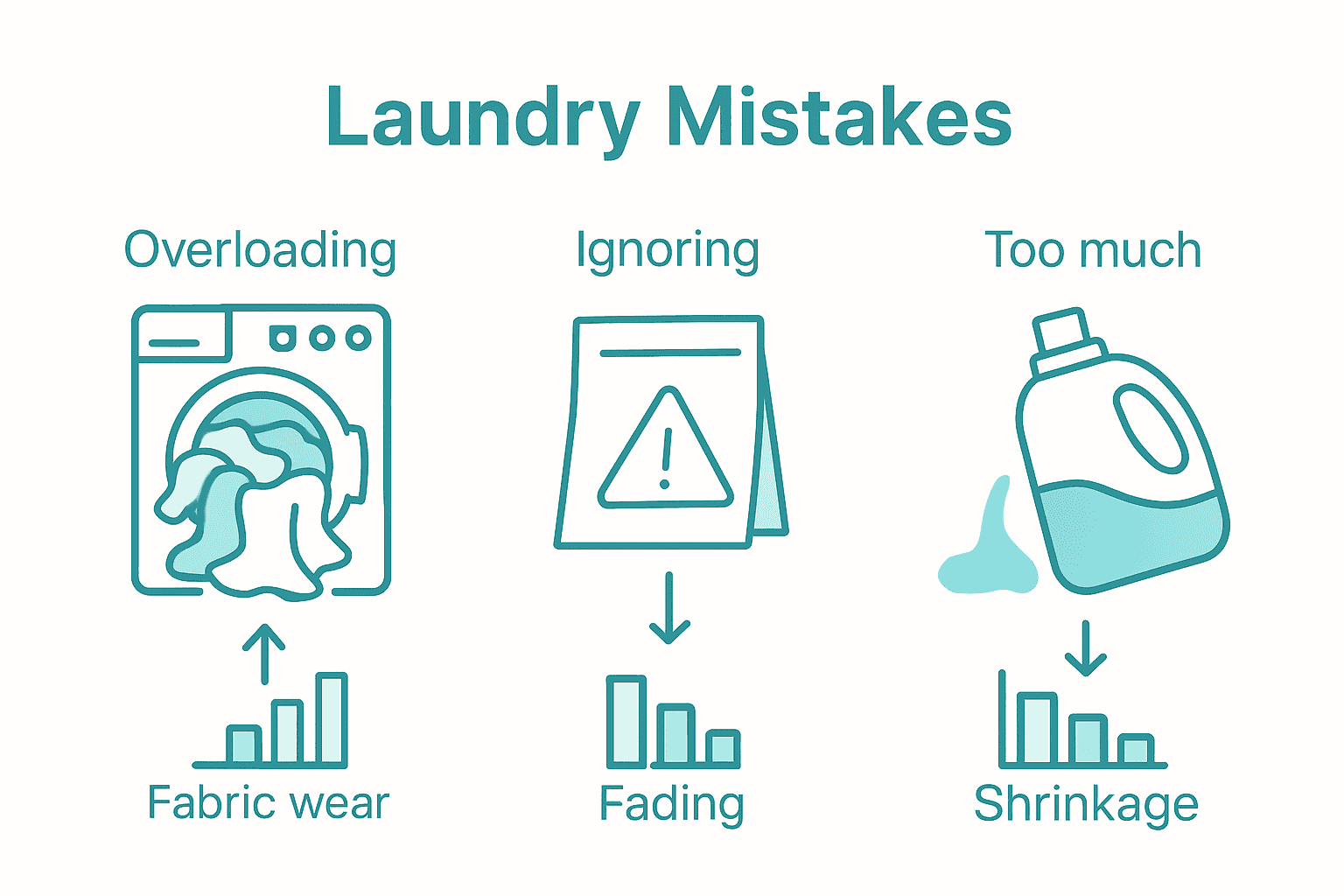 Laundry Mistakes

Overloading

Fabric wear

Ignoring

Fading

Too much

Shrinkage