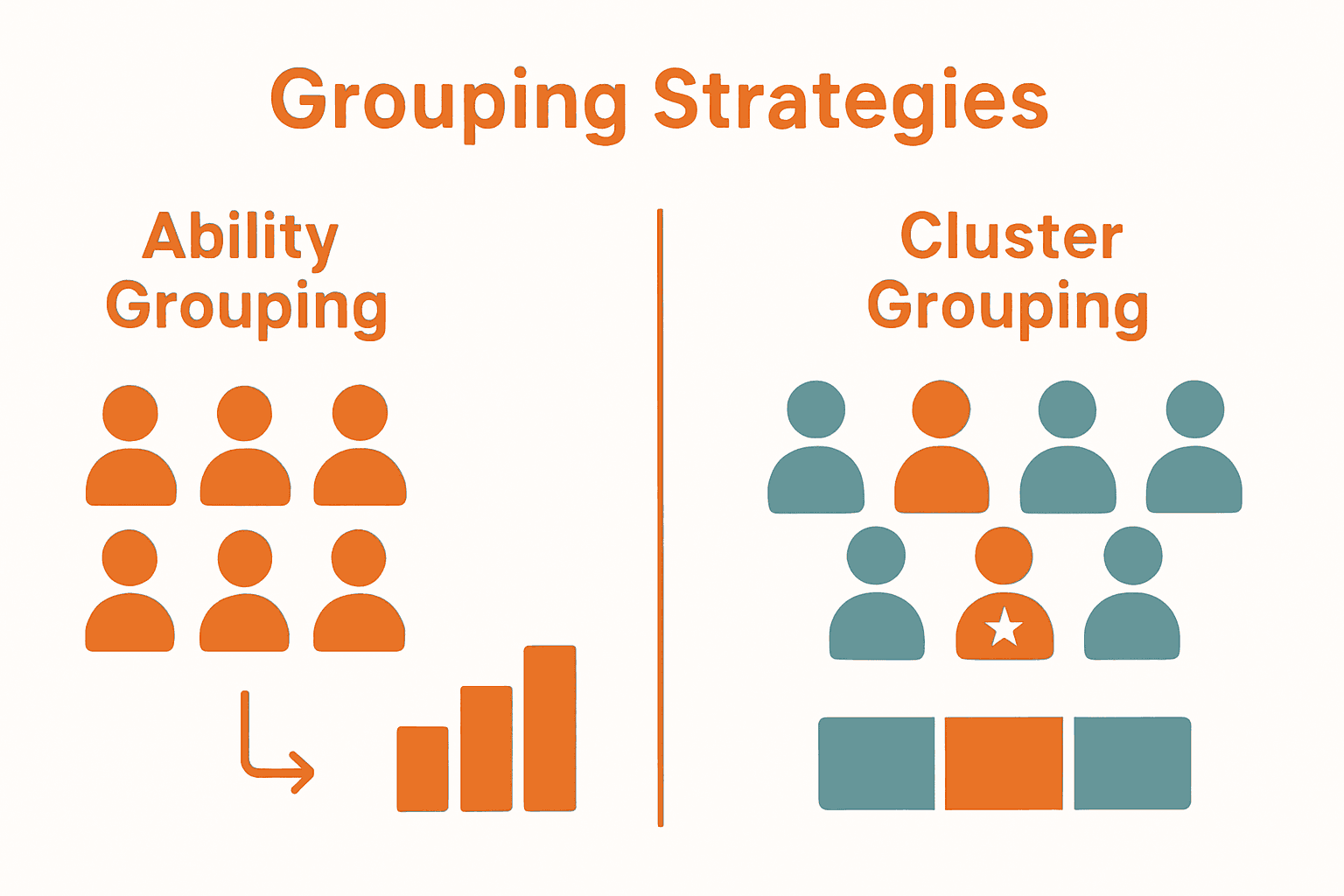 Grouping Strategies

Ability Grouping

Cluster Grouping