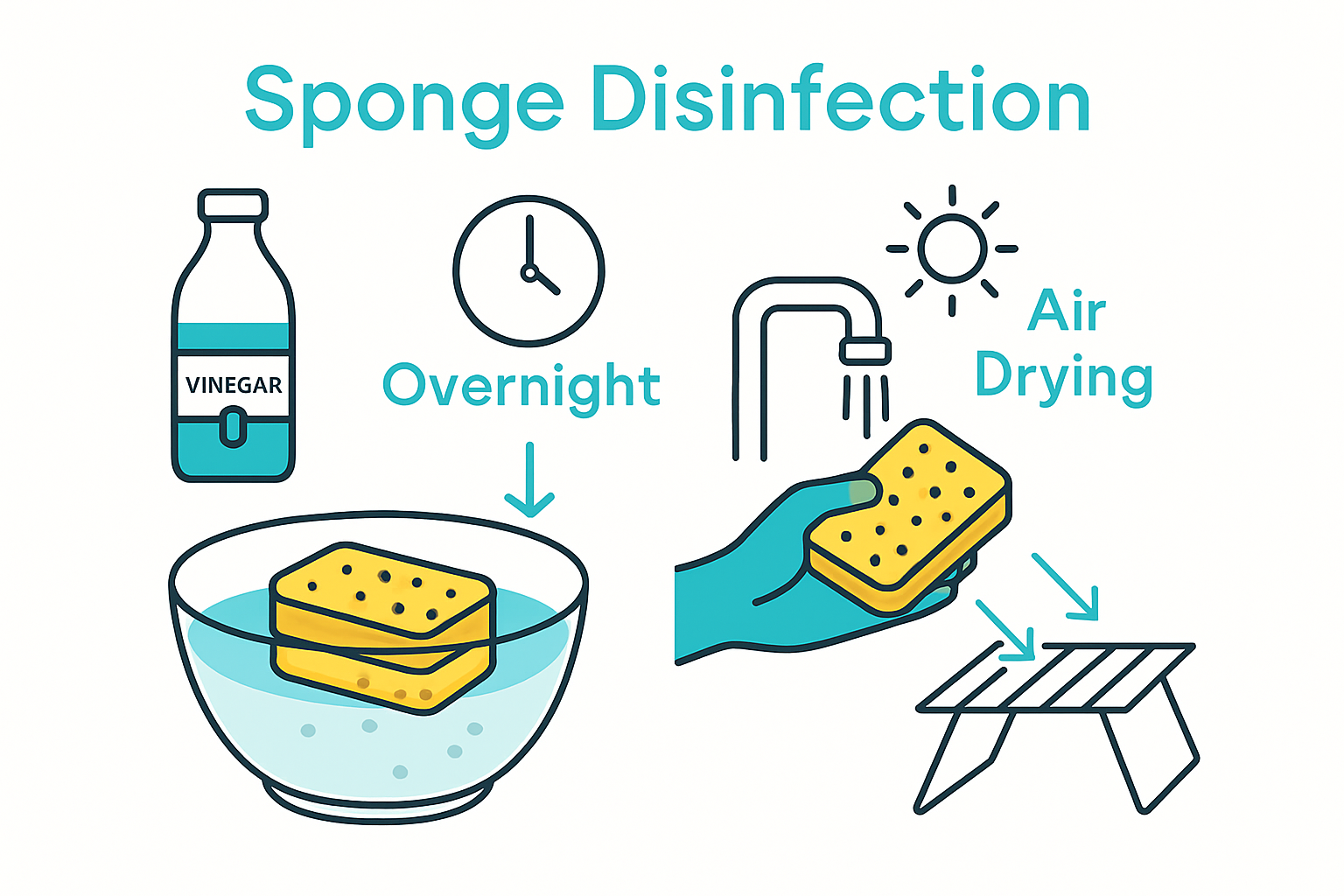 Sponge Disinfection

VINEGAR

Overnight

Air Drying