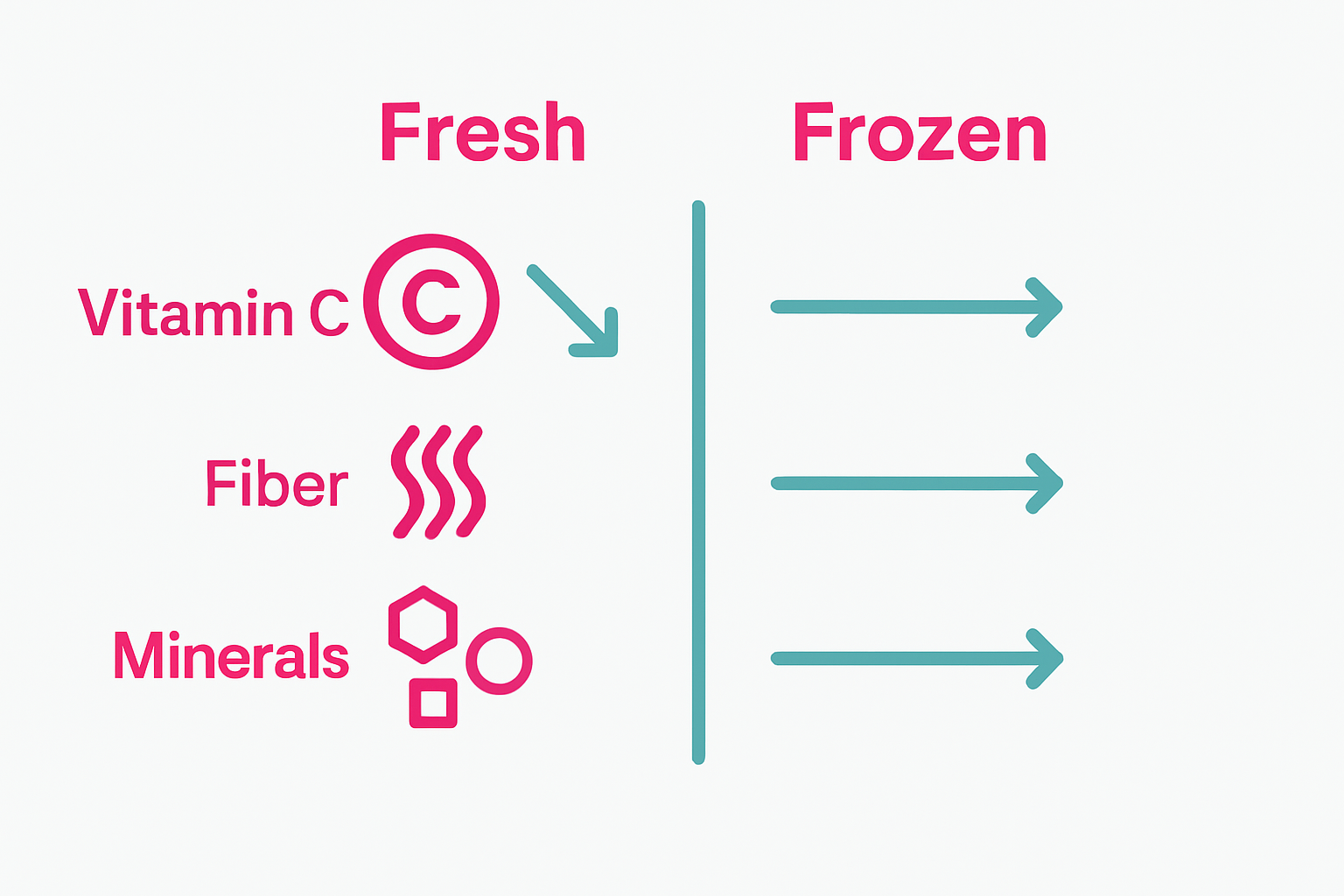 Fresh

Frozen

Vitamin C

C

Fiber

Minerals