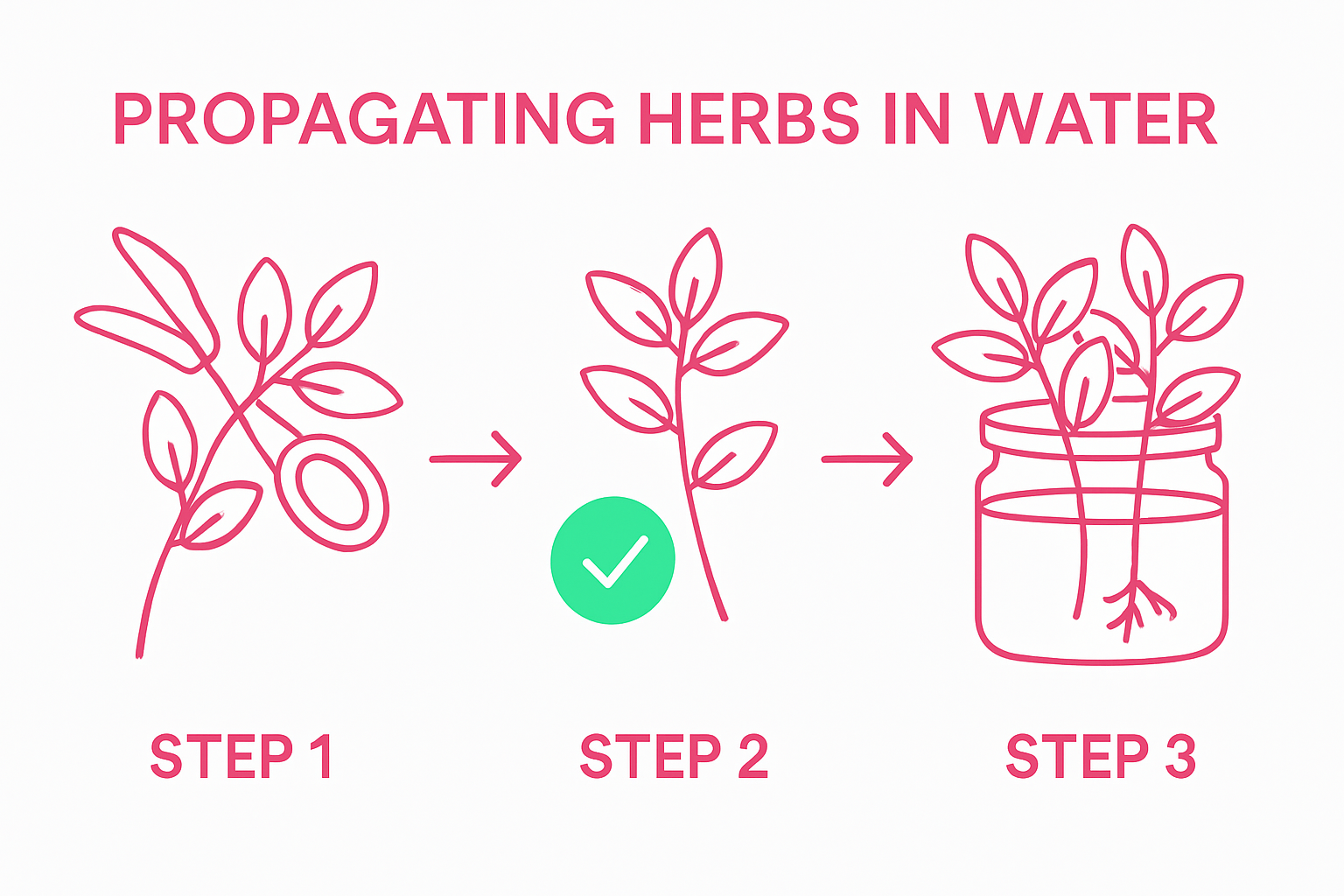 PROPAGATING HERBS IN WATER

STEP 1

STEP 2

STEP 3