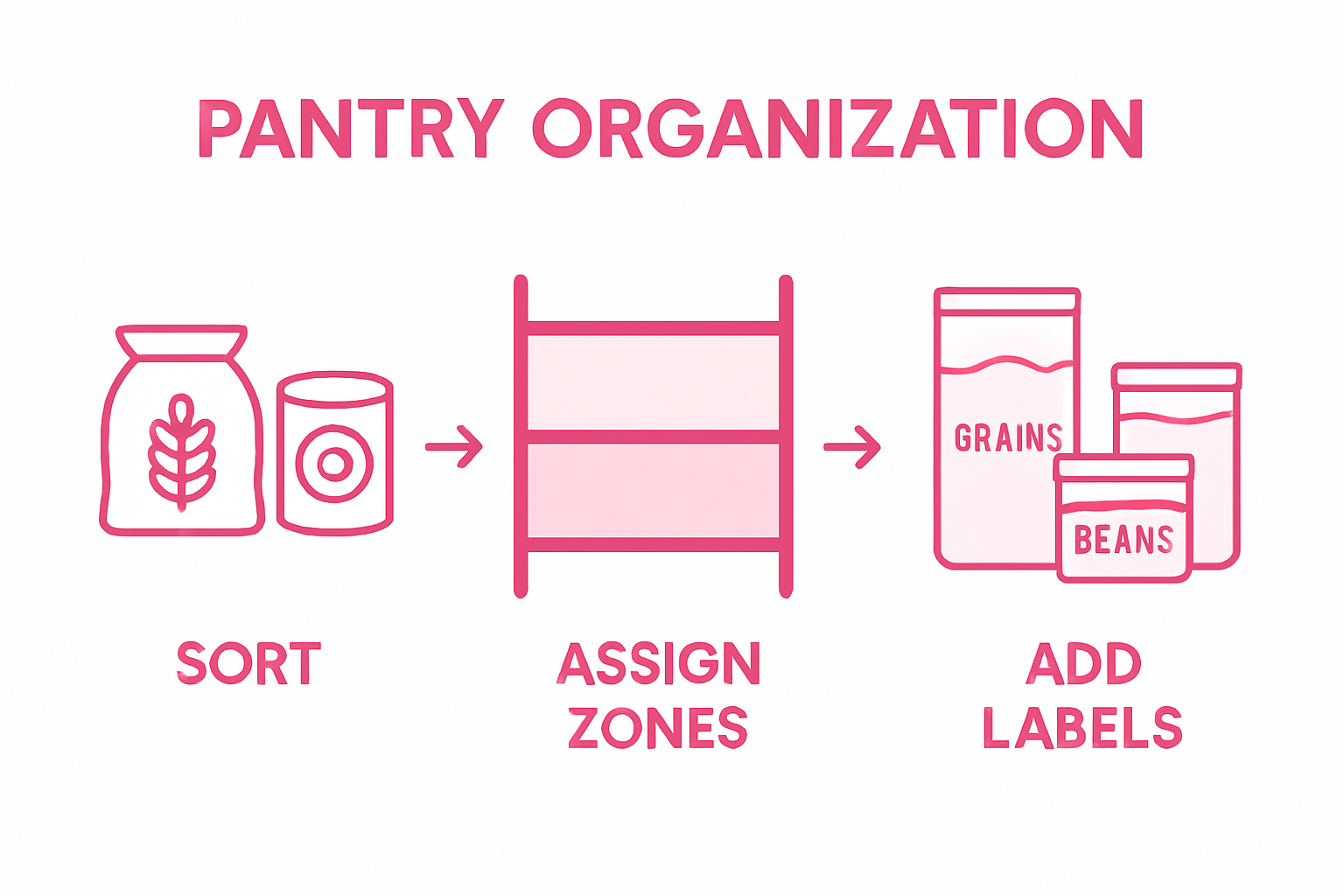 PANTRY ORGANIZATION

GRAINS

BEANS

SORT

ASSIGN ZONES

ADD LABELS