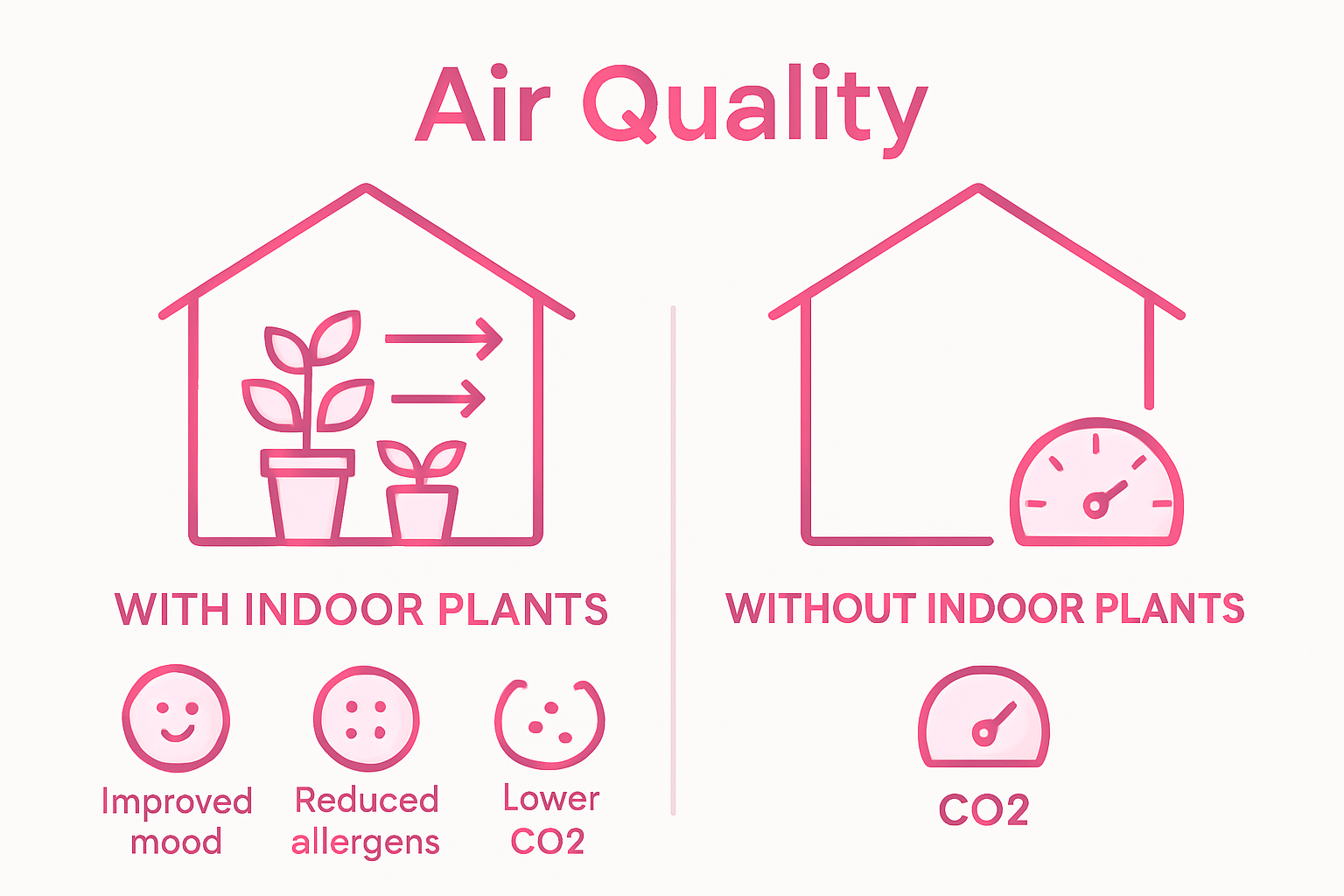 Air Quality

WITH INDOOR PLANTS

Improved mood

Reduced allergens

Lower CO2

WITHOUT INDOOR PLANTS

CO2