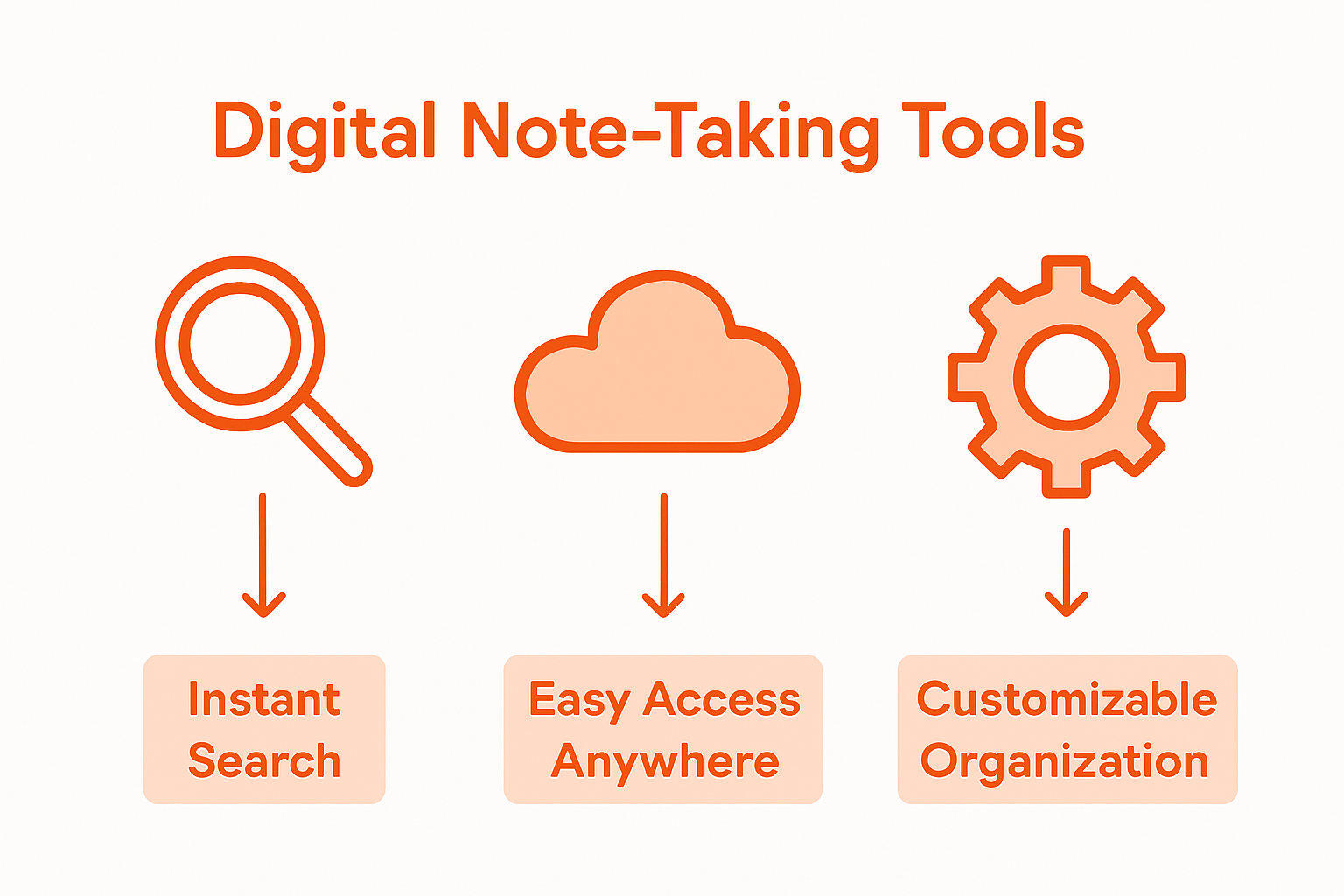 Digital Note-Taking Tools

Instant Search

Easy Access Anywhere

Customizable Organization