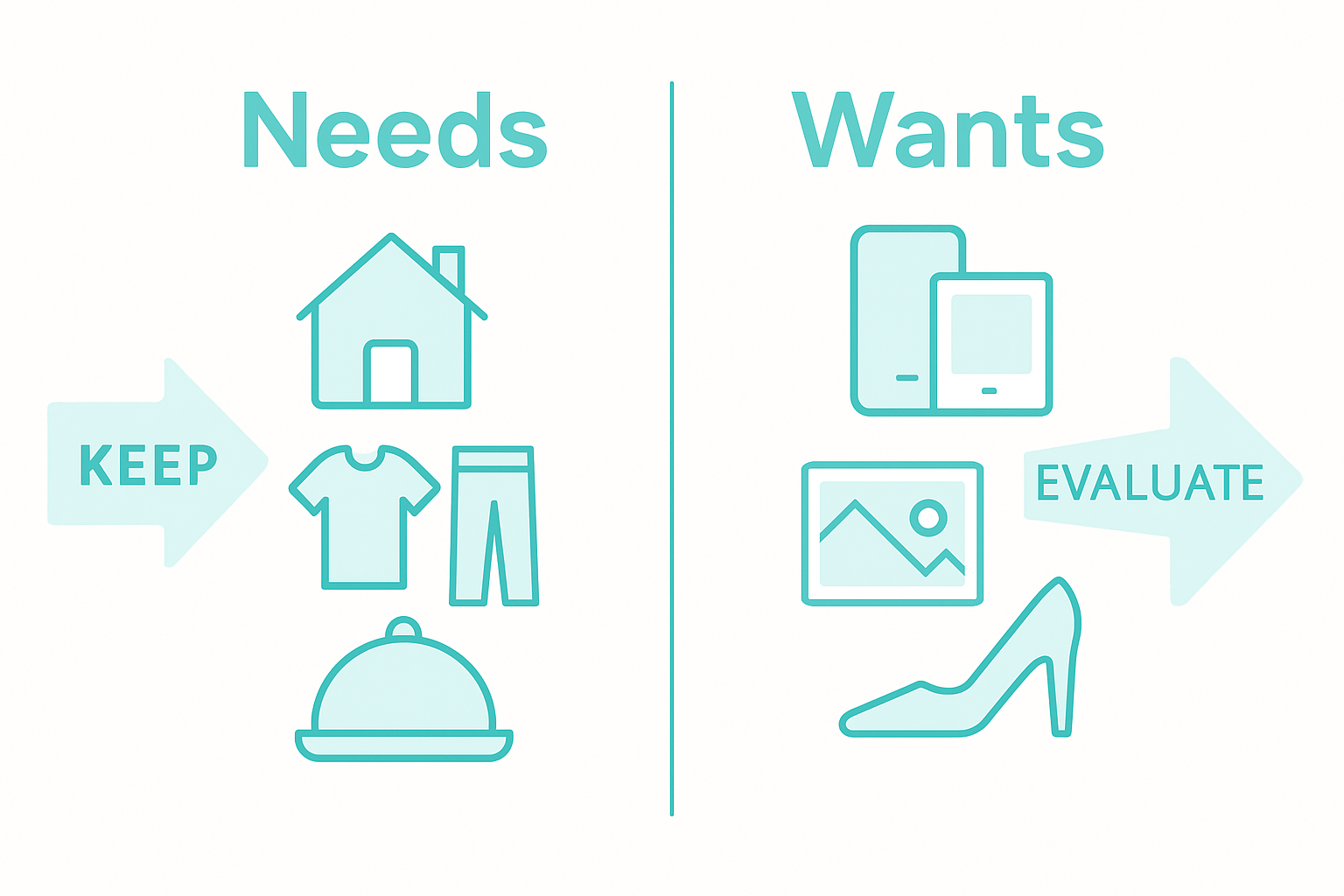 Needs

KEEP

Wants

EVALUATE