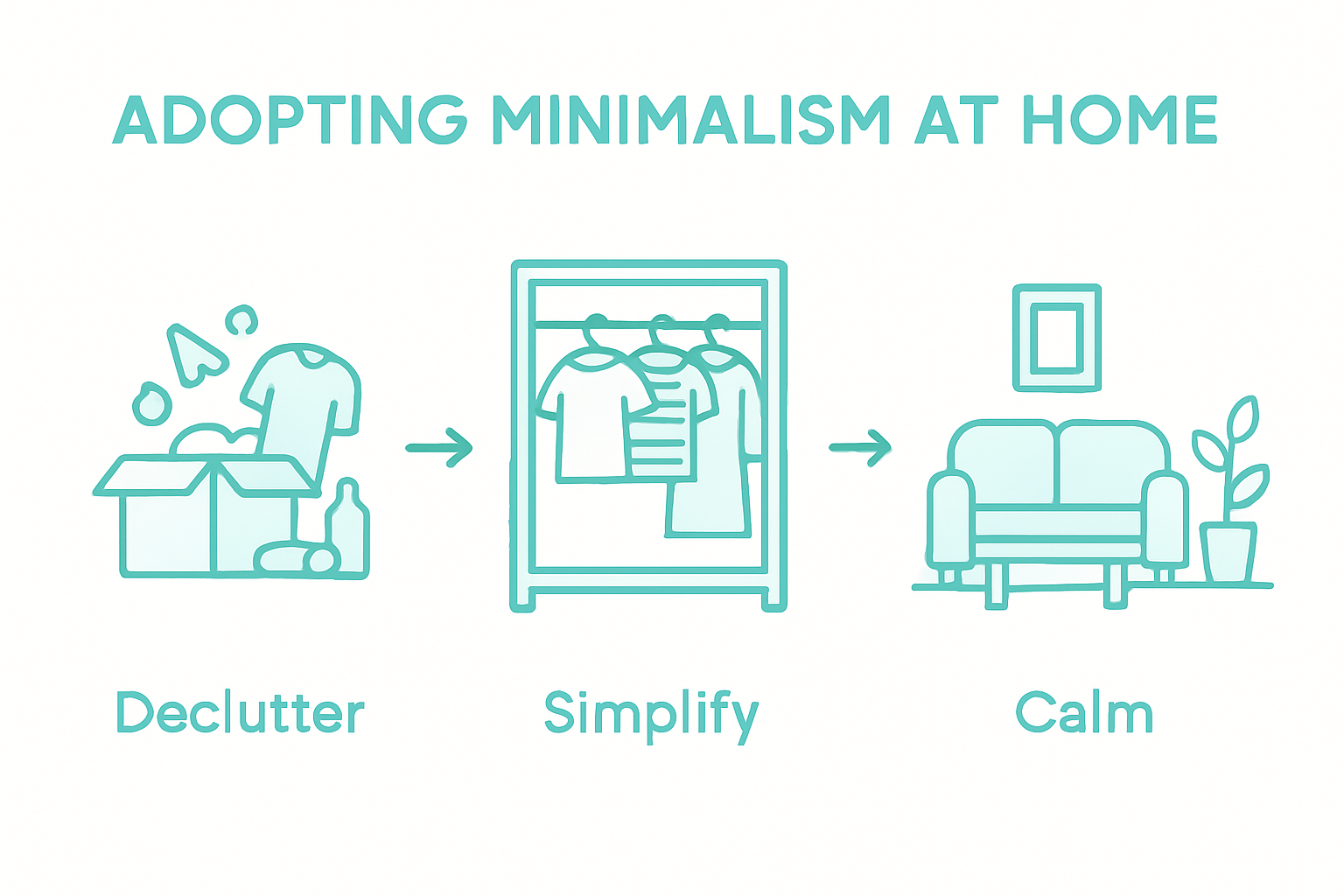 ADOPTING MINIMALISM AT HOME

Declutter

Simplify

Calm