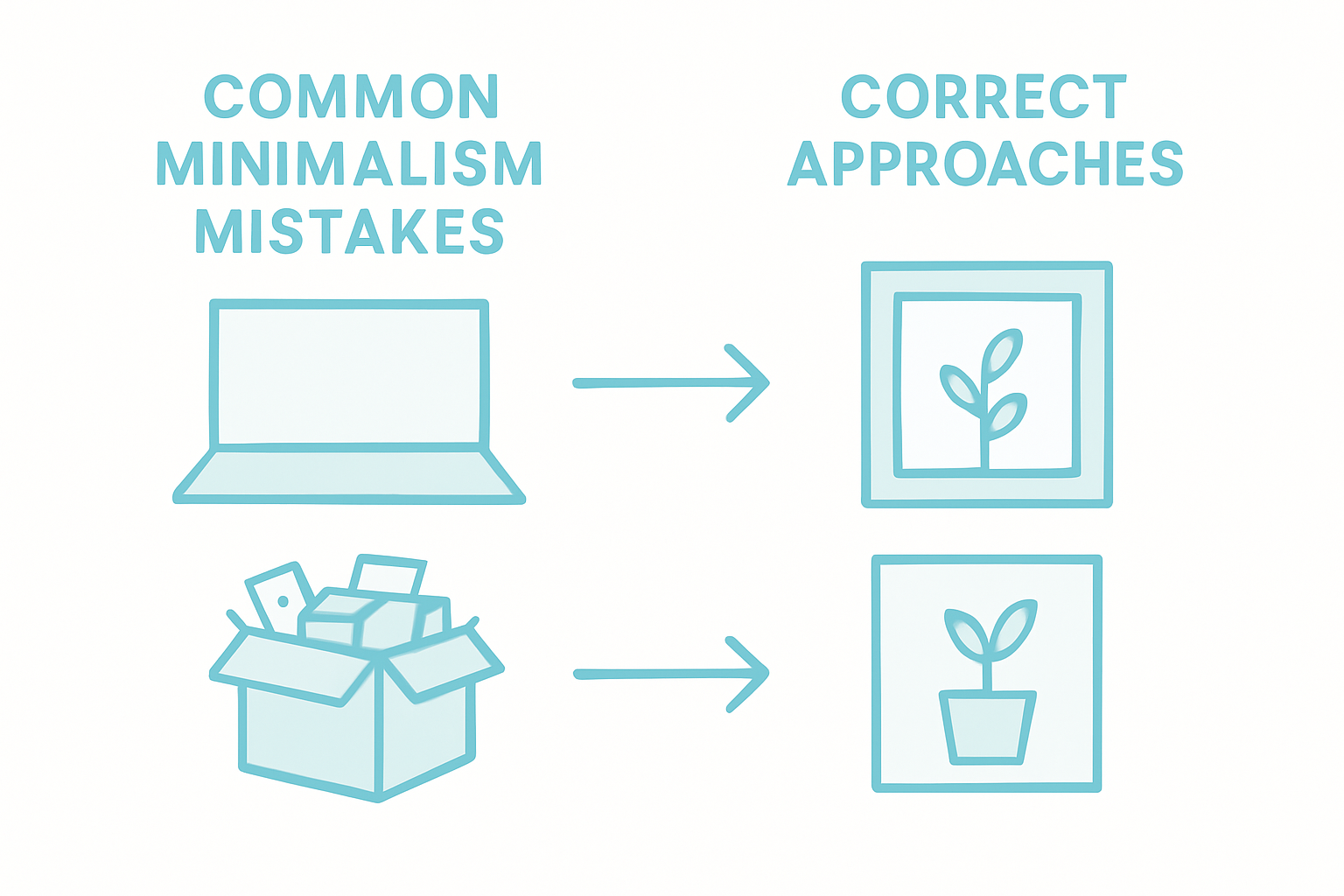 COMMON MINIMALISM MISTAKES

CORRECT APPROACHES