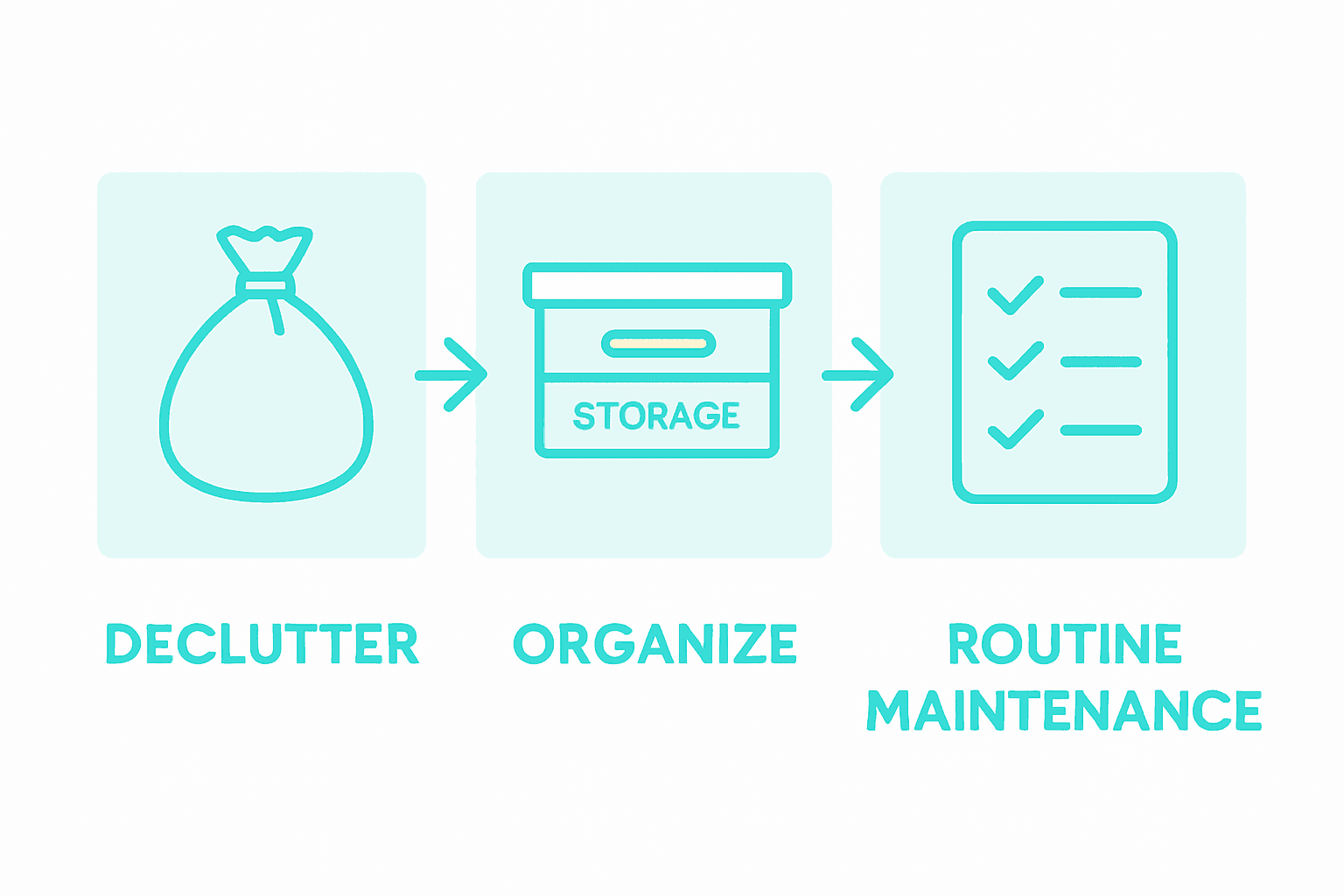 STORAGE

DECLUTTER

ORGANIZE

ROUTINE MAINTENANCE