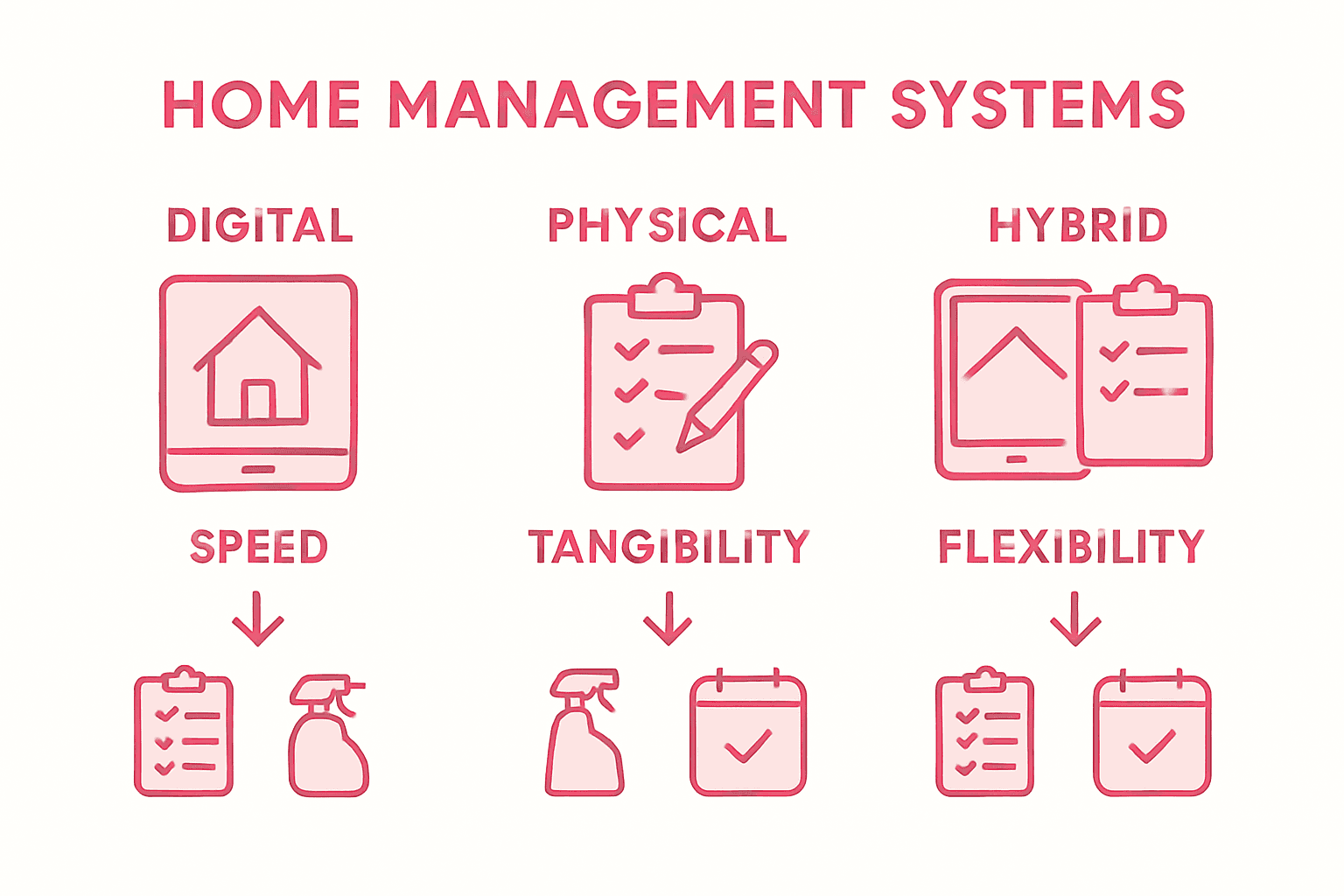 HOME MANAGEMENT SYSTEMS

DIGITAL

SPEED

PHYSICAL

TANGIBILITY

HYBRID

FLEXIBILITY