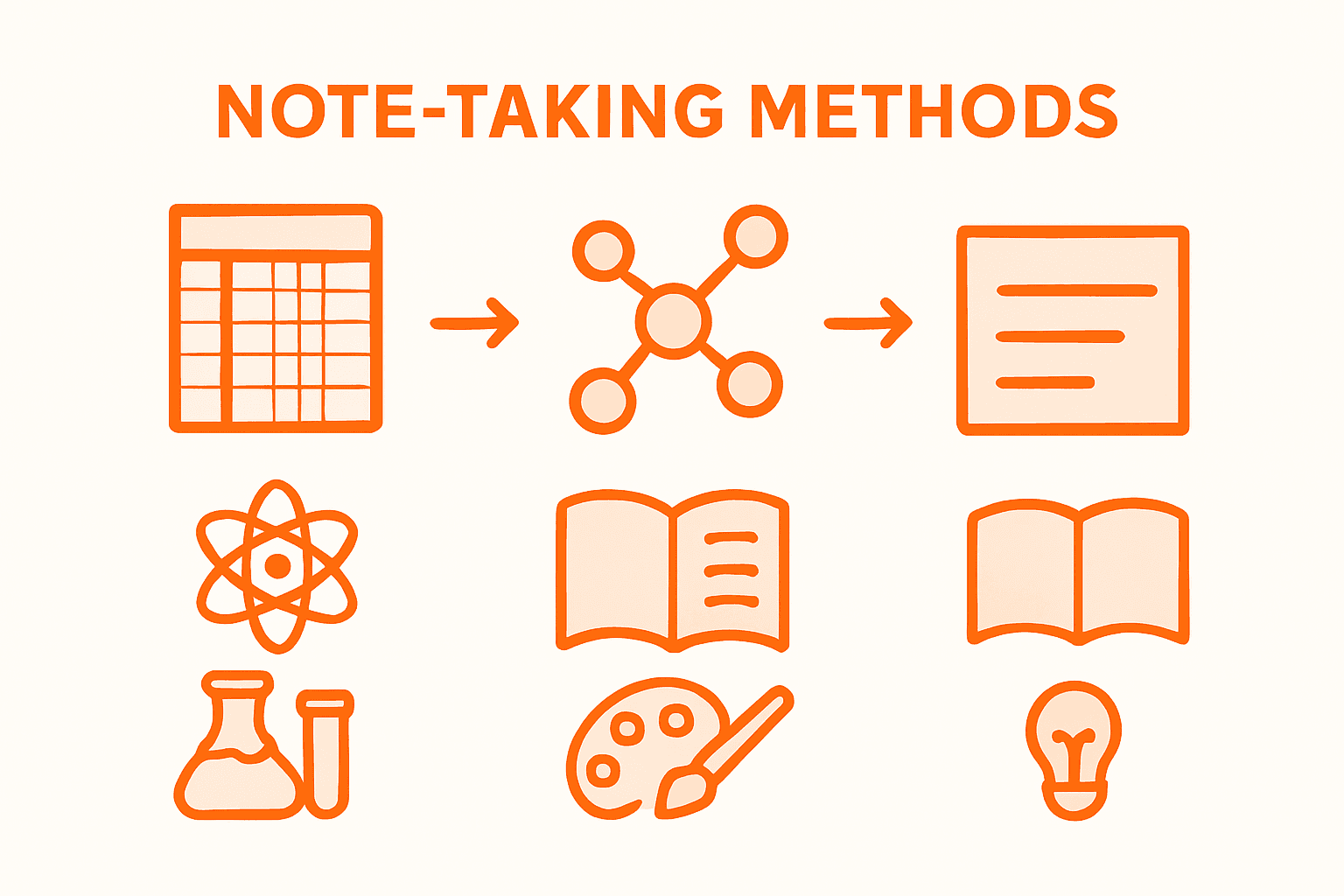 NOTE-TAKING METHODS