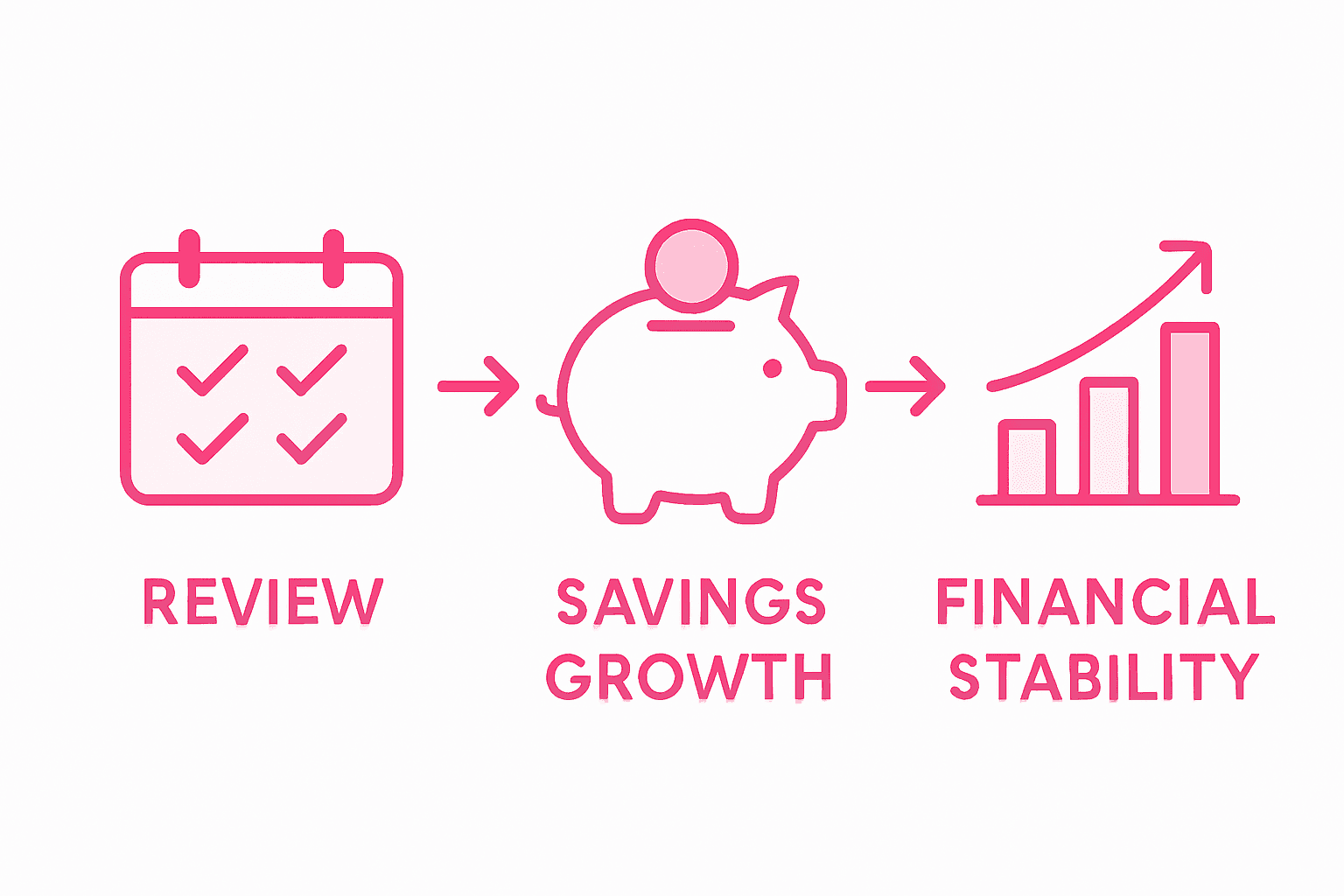 REVIEW

SAVINGS GROWTH

FINANCIAL STABILITY