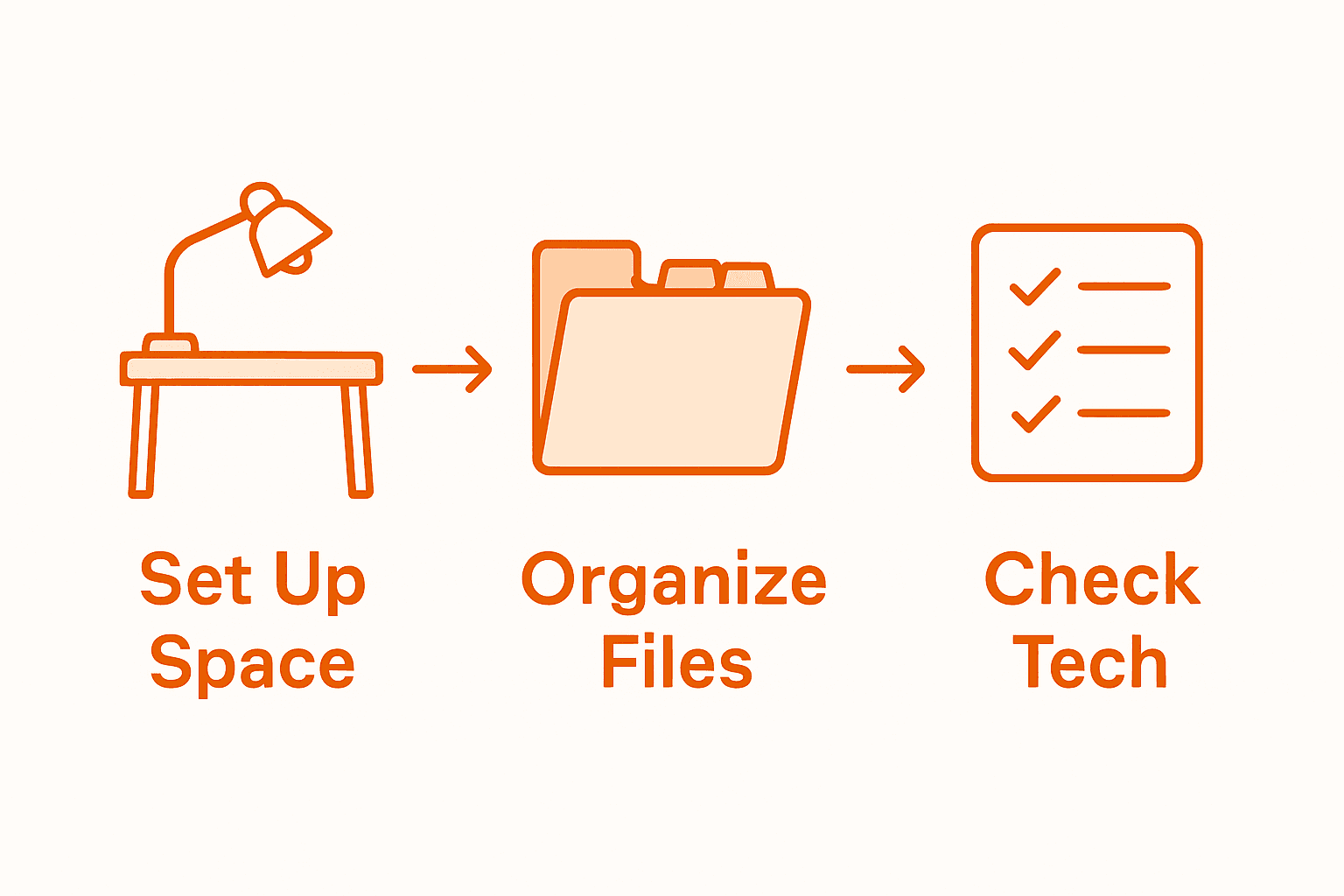 Set Up Space

Organize Files

Check Tech