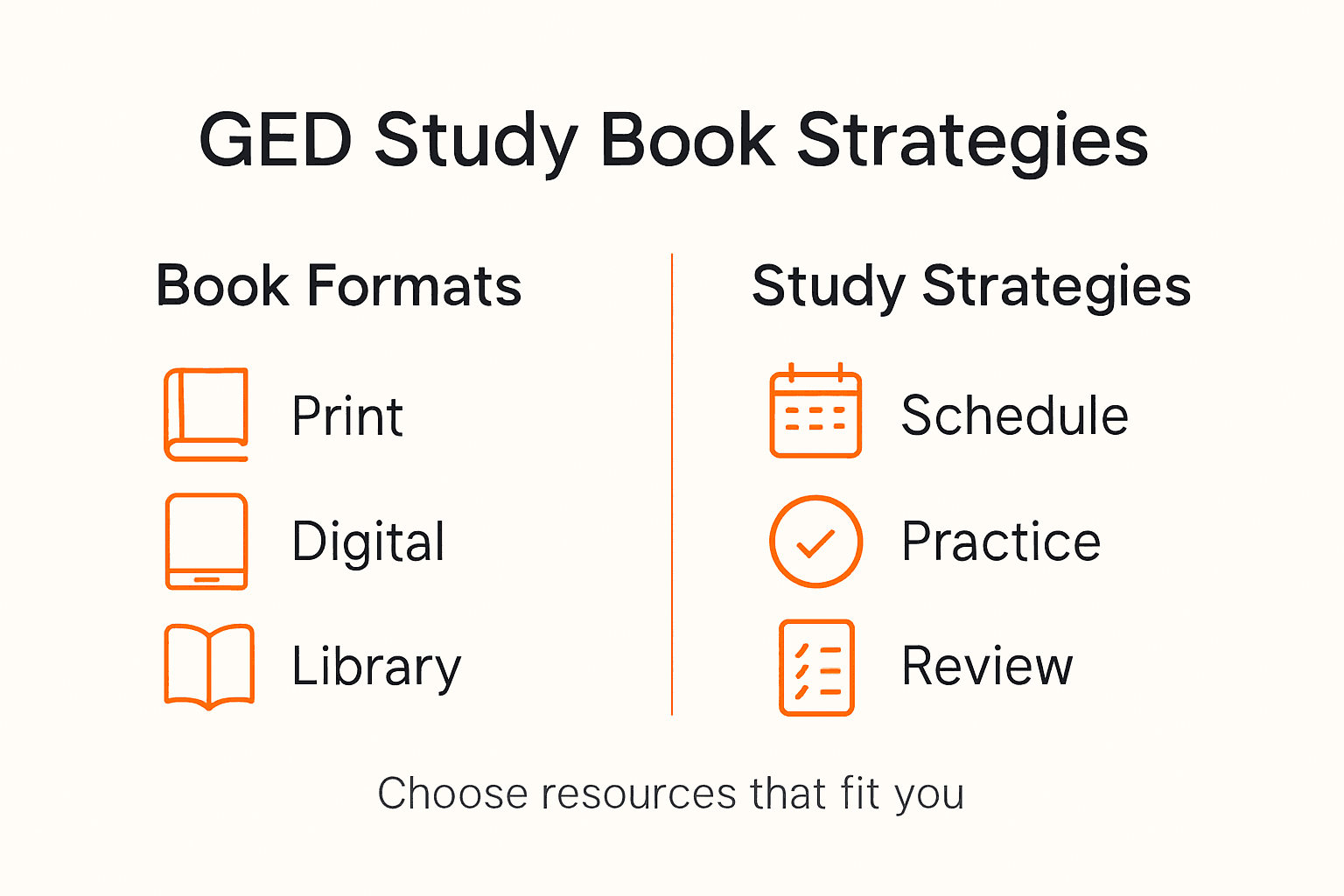 GED Study Book Strategies

Book Formats

Print

Digital

Library

Study Strategies

Schedule

Practice

Review

Choose resources that fit you