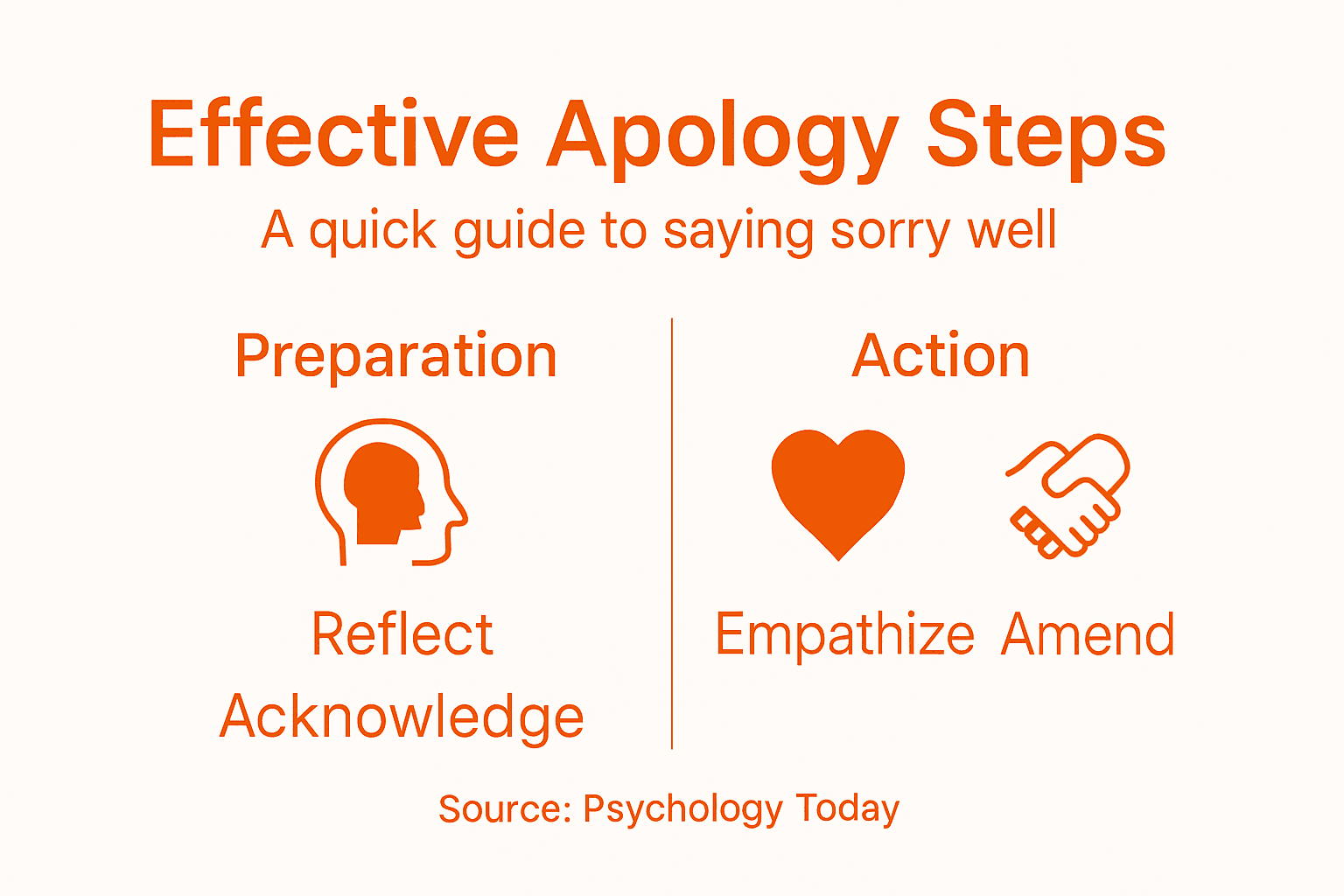 Effective Apology Steps

A quick guide to saying sorry well

Preparation

Reflect

Acknowledge

Action

Empathize

Amend

Source: Psychology Today