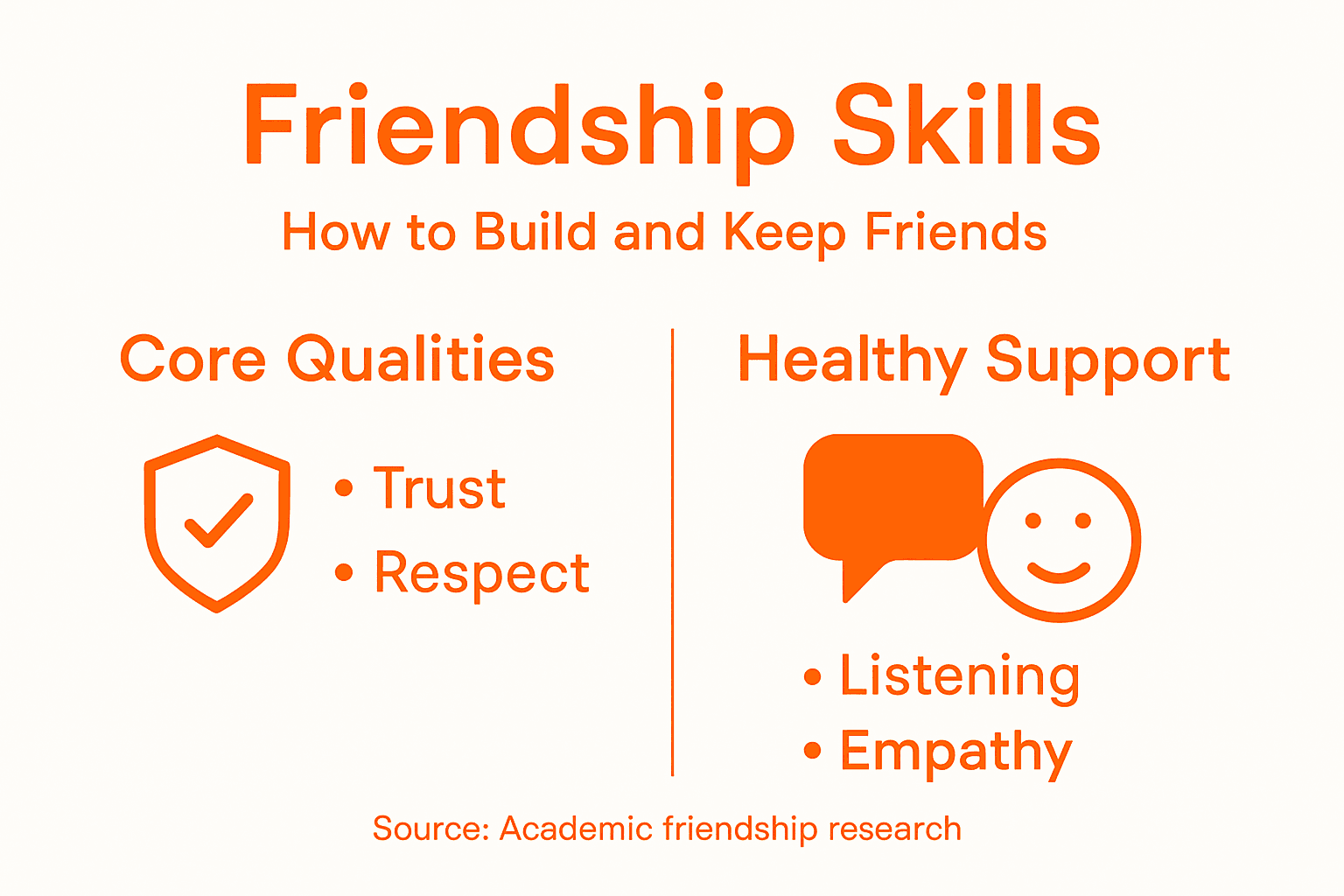 Friendship Skills

How to Build and Keep Friends

Core Qualities

• Trust
• Respect

Healthy Support

• Listening
• Empathy

Source: Academic friendship research