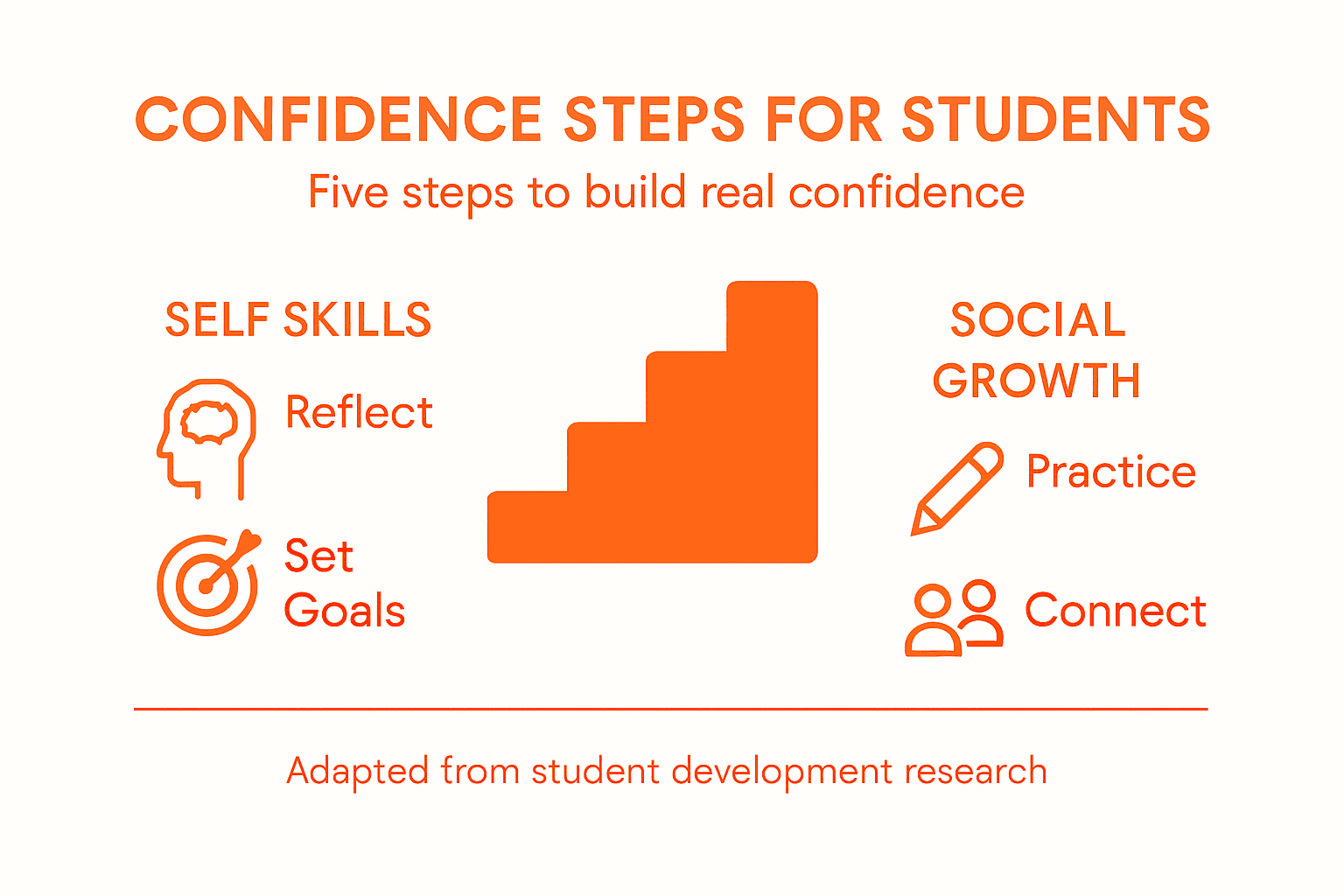 CONFIDENCE STEPS FOR STUDENTS

Five steps to build real confidence

SELF SKILLS

Reflect

Set Goals

SOCIAL GROWTH

Practice

Connect

Adapted from student development research