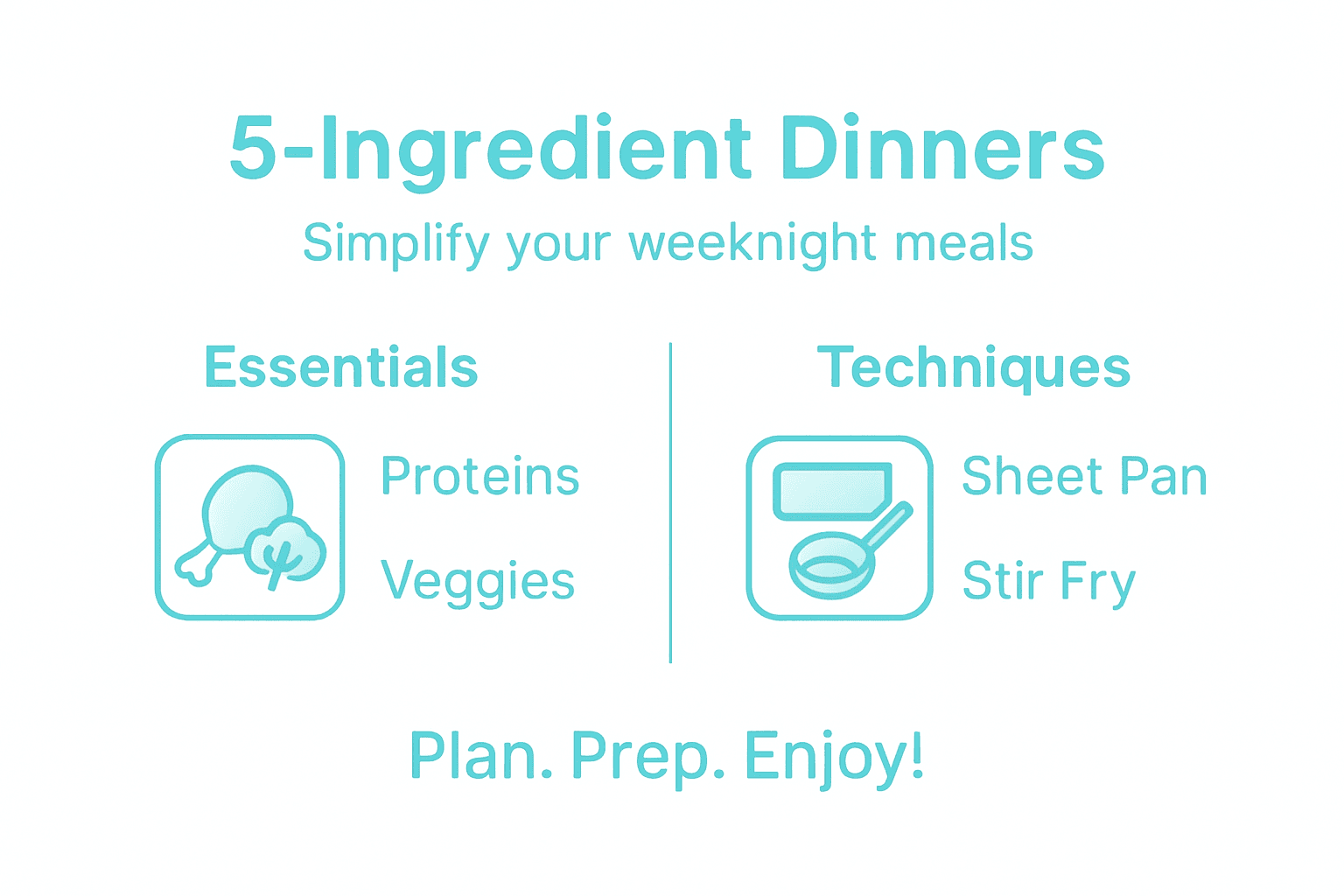 5-Ingredient Dinners

Simplify your weeknight meals

Essentials

Proteins

Veggies

Techniques

Sheet Pan

Stir Fry

Plan. Prep. Enjoy!