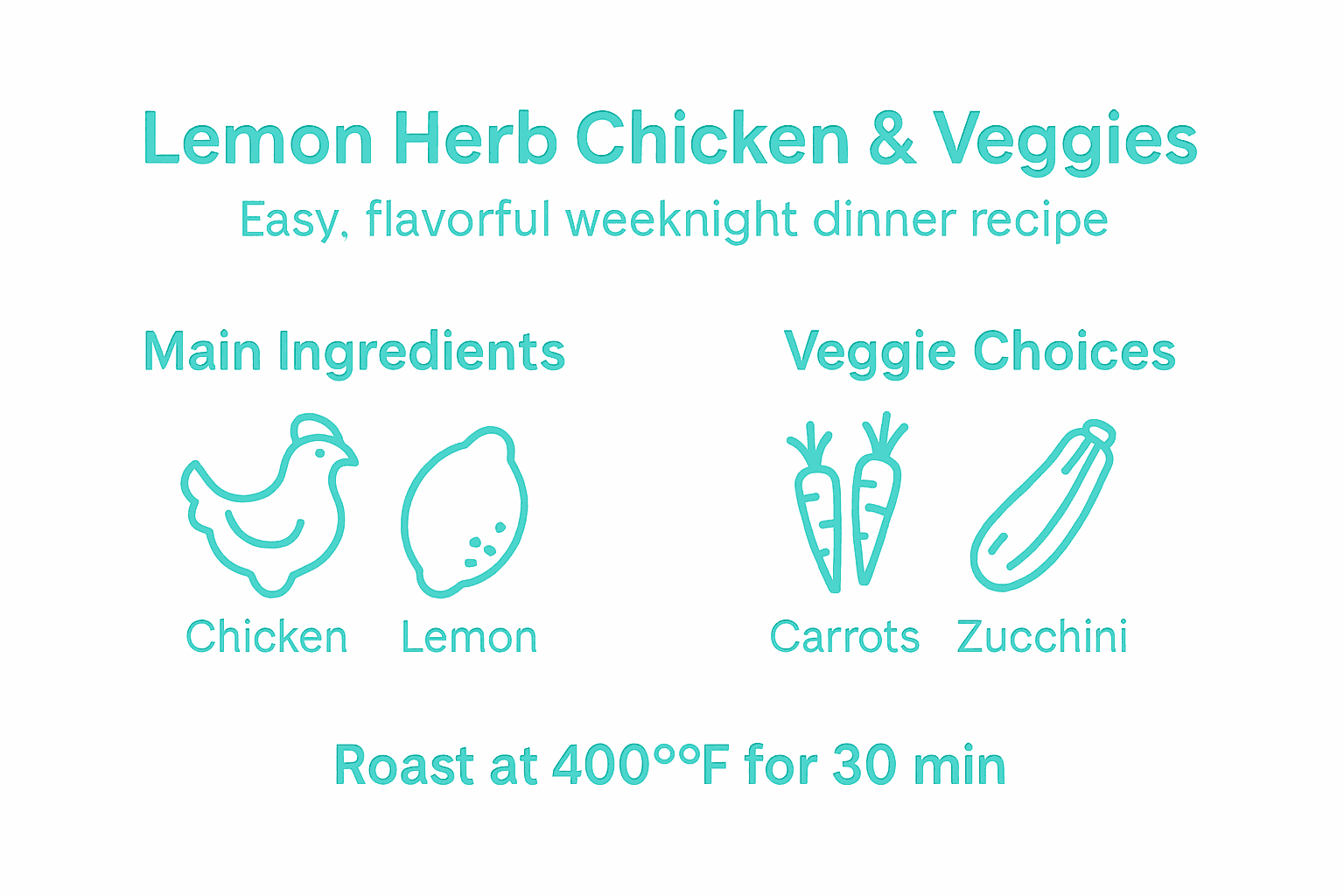 Lemon Herb Chicken & Veggies
Easy, flavorful weeknight dinner recipe

Main Ingredients

Chicken Lemon

Veggie Choices

Carrots Zucchini

Roast at 400°°F for 30 min