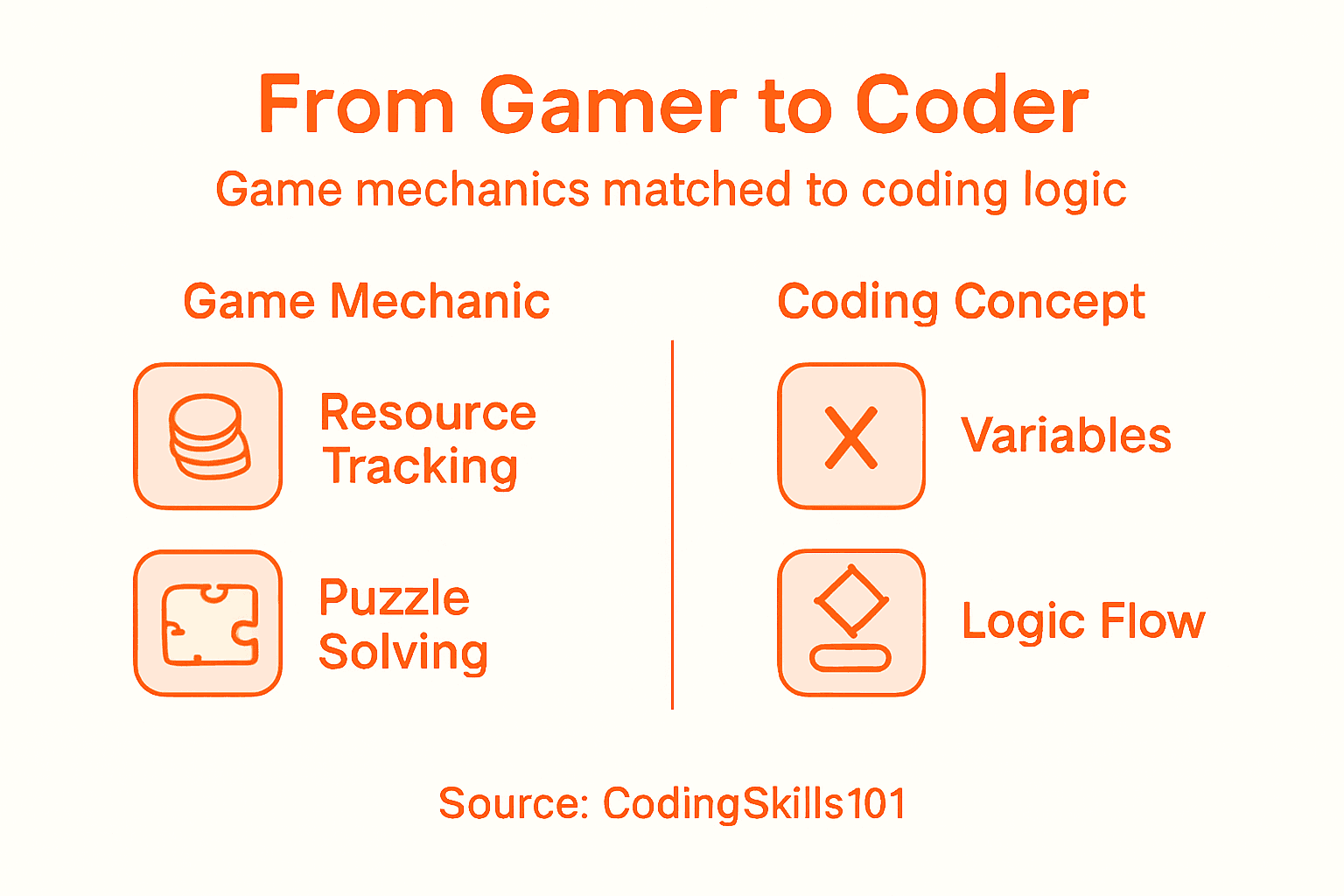 From Gamer to Coder

Game mechanics matched to coding logic

Game Mechanic

Resource Tracking

Puzzle Solving

Coding Concept

X

Variables

Logic Flow

Source: CodingSkills101