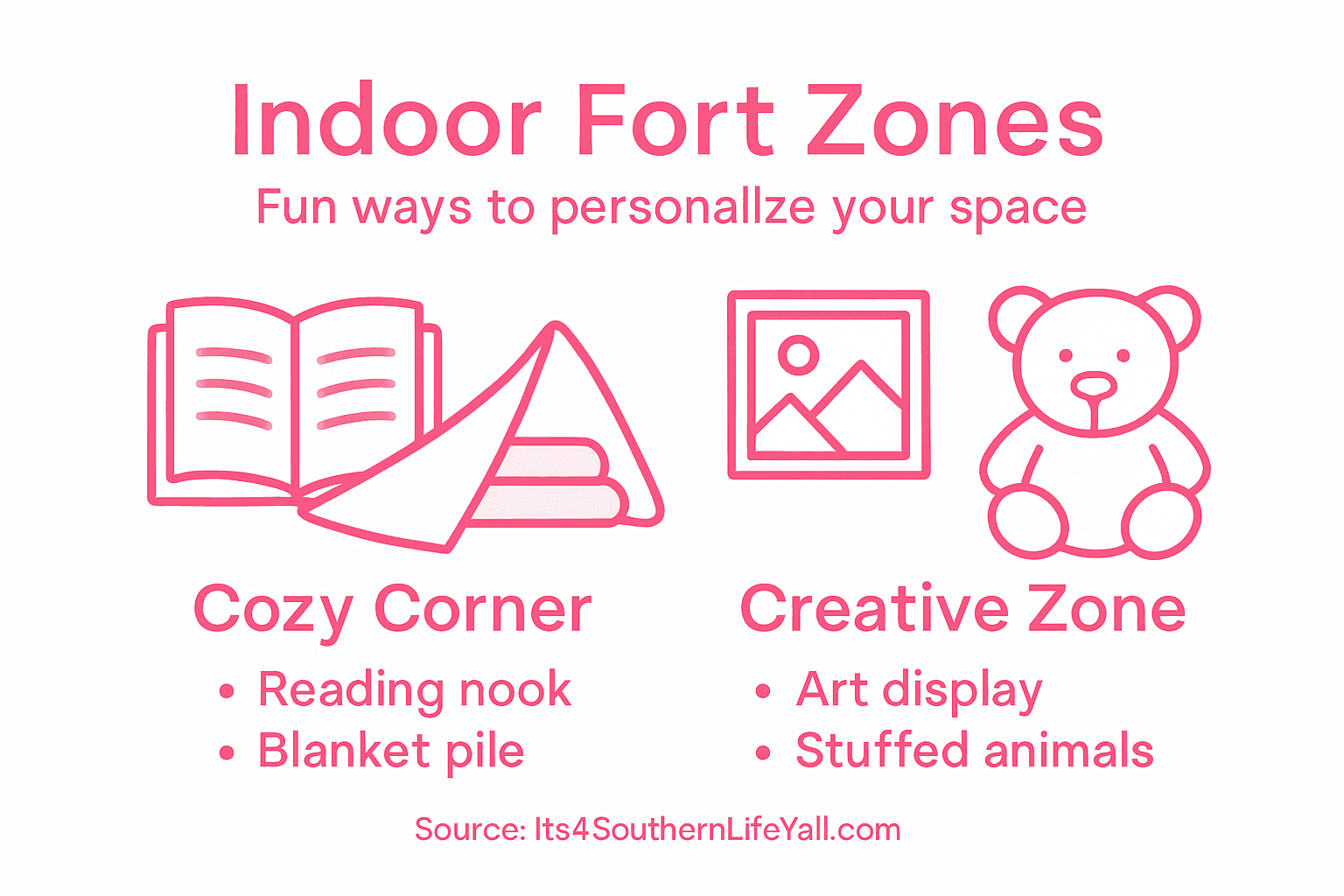 Indoor Fort Zones

Fun ways to personallze your space

Cozy Corner

• Reading nook
• Blanket pile

Creative Zone

• Art display
• Stuffed animals

Source: Its4SouthernLifeYall.com