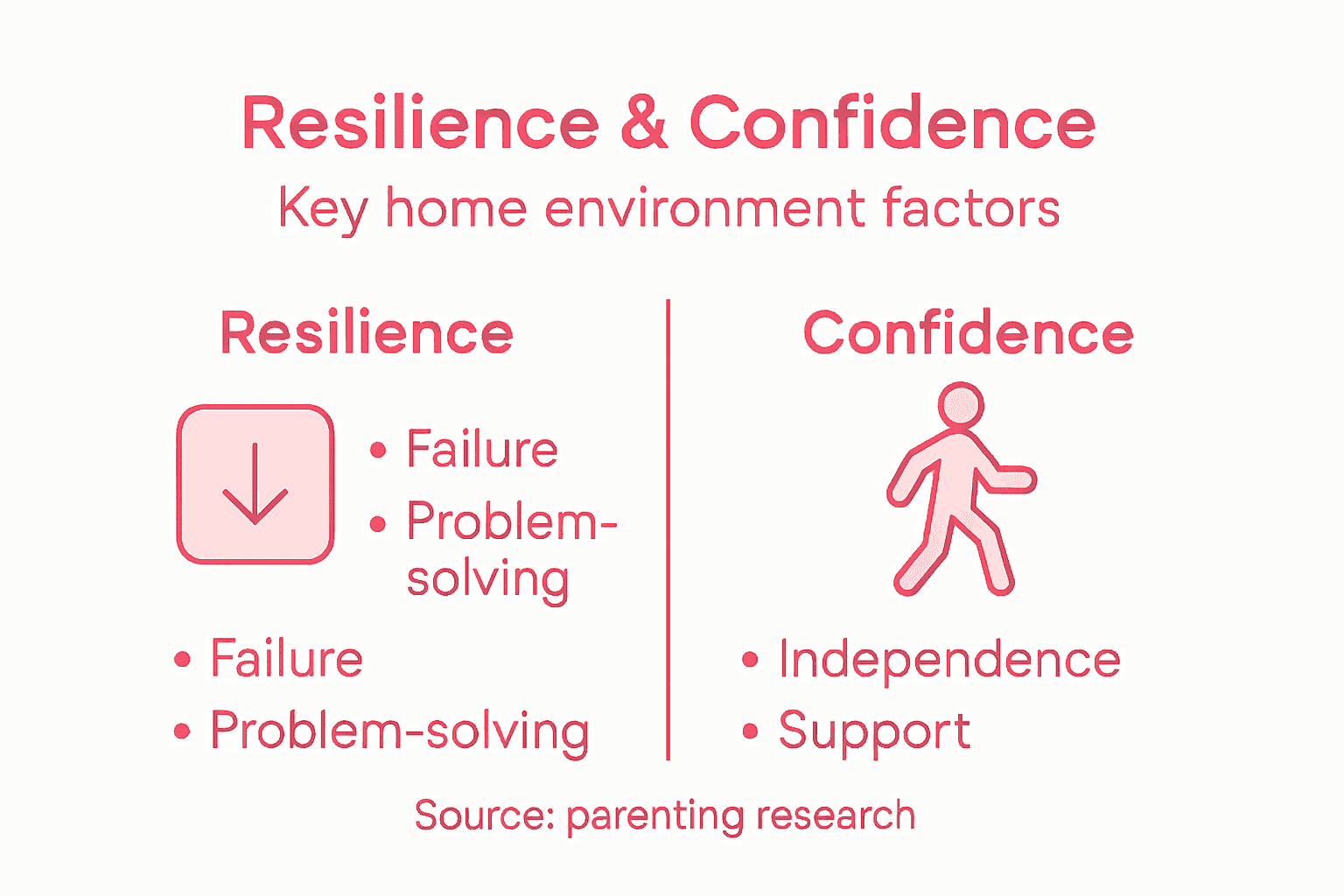 Resilience & Confidence

Key home environment factors

Resilience

• Failure
• Problem-solving

• Failure
• Problem-solving

Confidence

• Independence
• Support

Source: parenting research