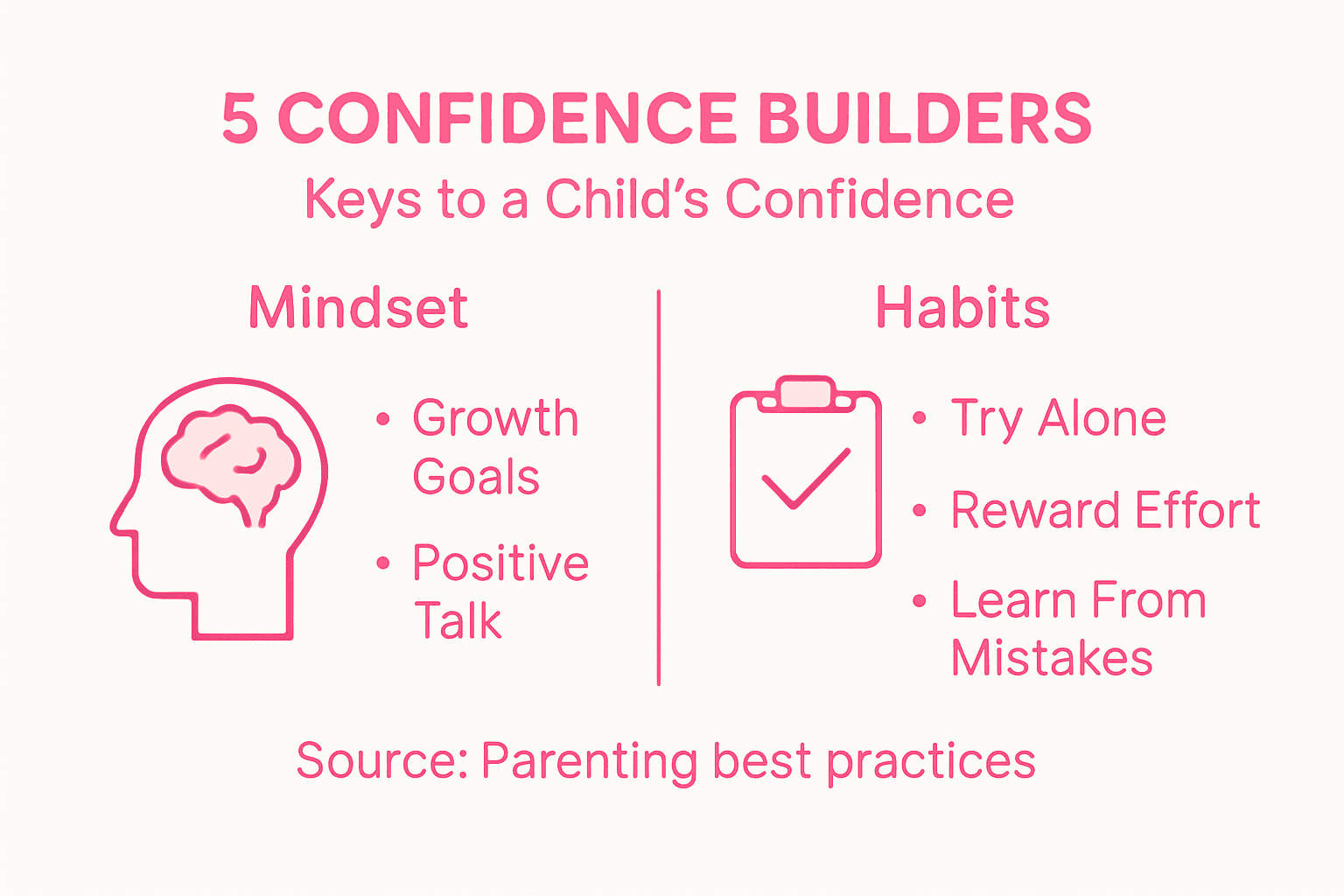 5 CONFIDENCE BUILDERS
Keys to a Child's Confidence

Mindset

• Growth Goals
• Positive Talk

Habits

• Try Alone
• Reward Effort
• Learn From Mistakes

Source: Parenting best practices