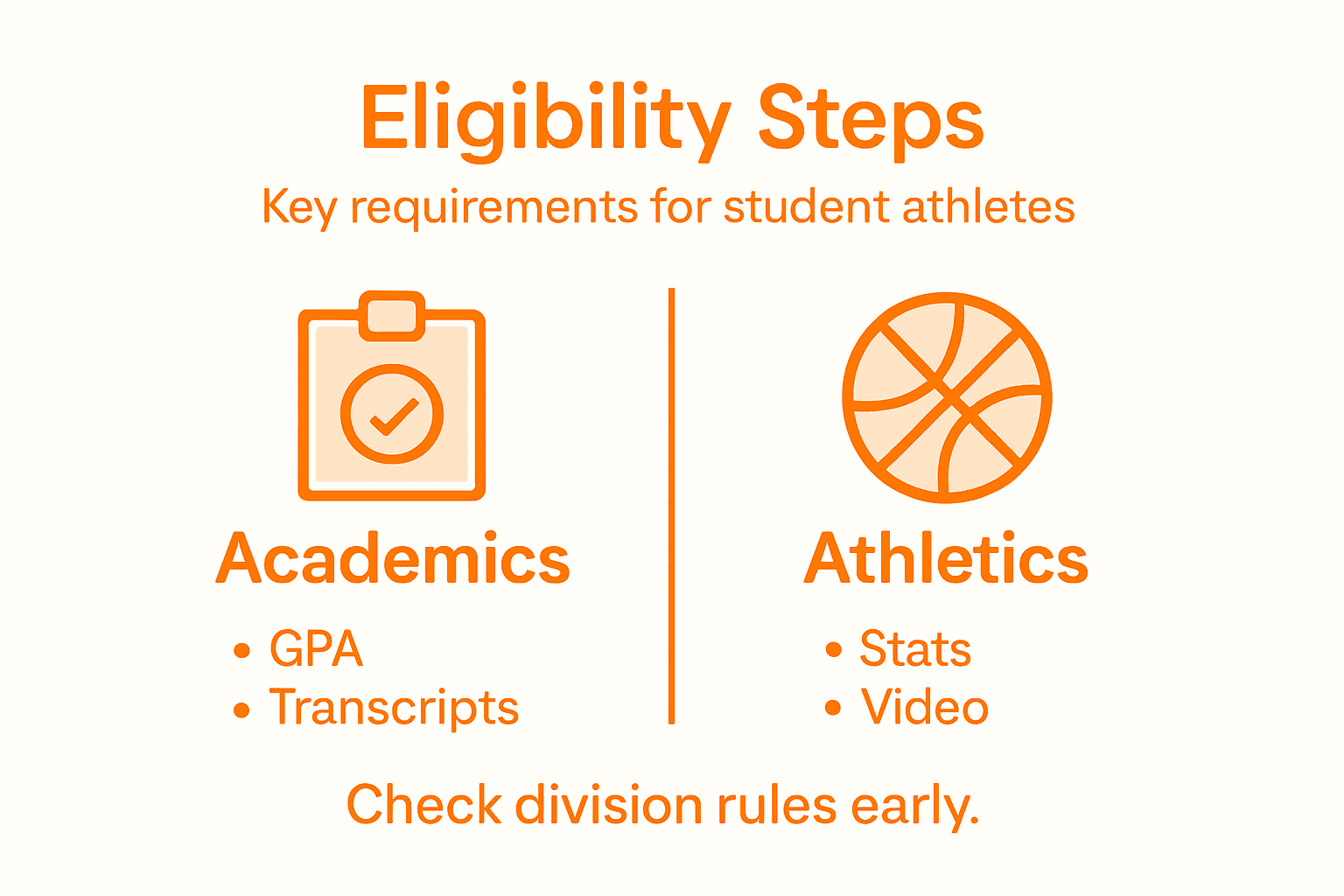 Eligibility Steps

Key requirements for student athletes

Academics

• GPA
• Transcripts

Athletics

• Stats
• Video

Check division rules early.