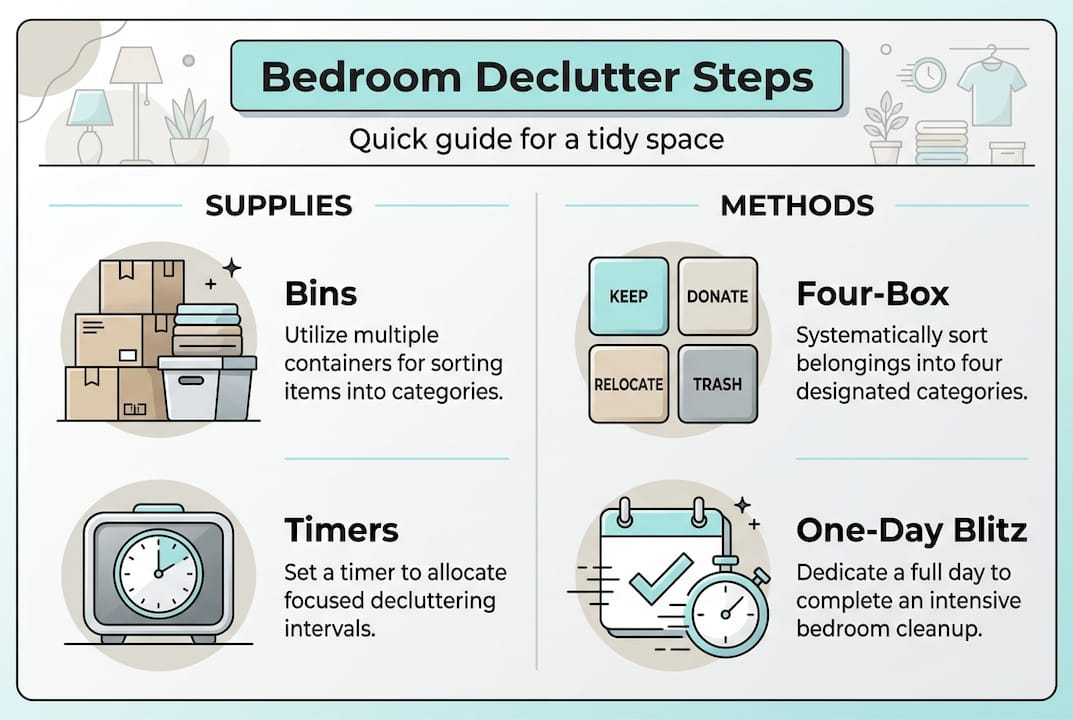 Bedroom Declutter Steps

Quick guide for a tidy space

SUPPLIES

Bins

Utilize multiple containers for sorting items into categories.

Timers

Set a timer to allocate focused decluttering intervals.

METHODS

KEEP

DONATE

RELOCATE

TRASH

Four-Box

Systematically sort belongings into four designated categories.

One-Day Blitz

Dedicate a full day to complete an intensive bedroom cleanup.