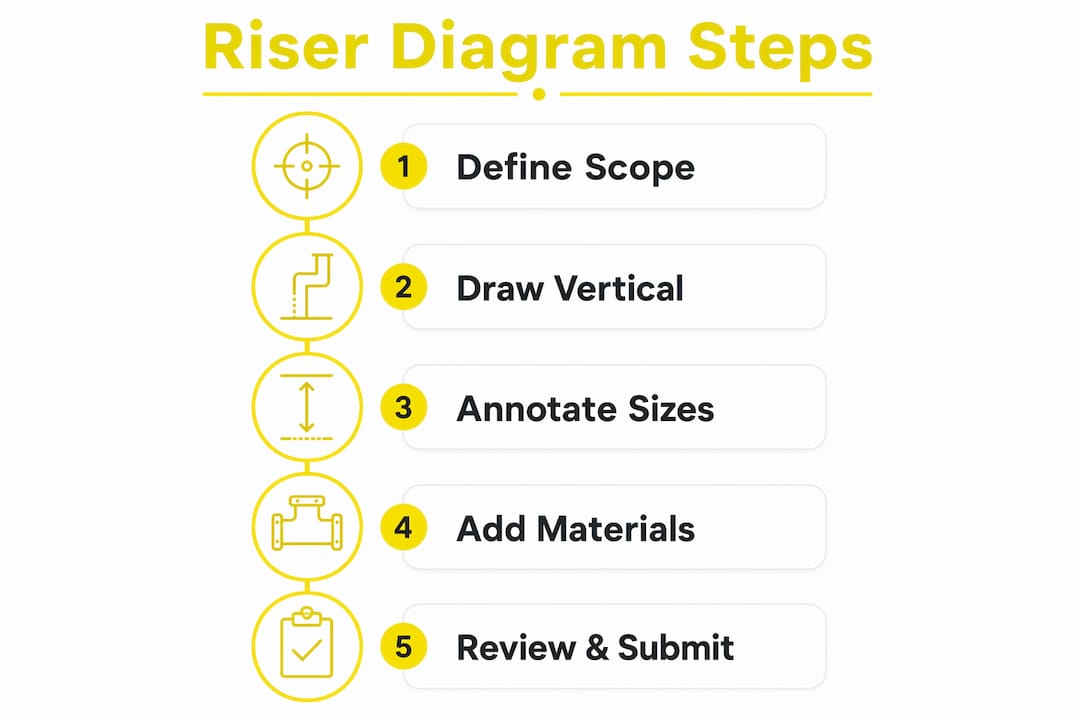 Riser Diagram Steps

1 Define Scope

2 Draw Vertical

3 Annotate Sizes

4 Add Materials

5 Review & Submit