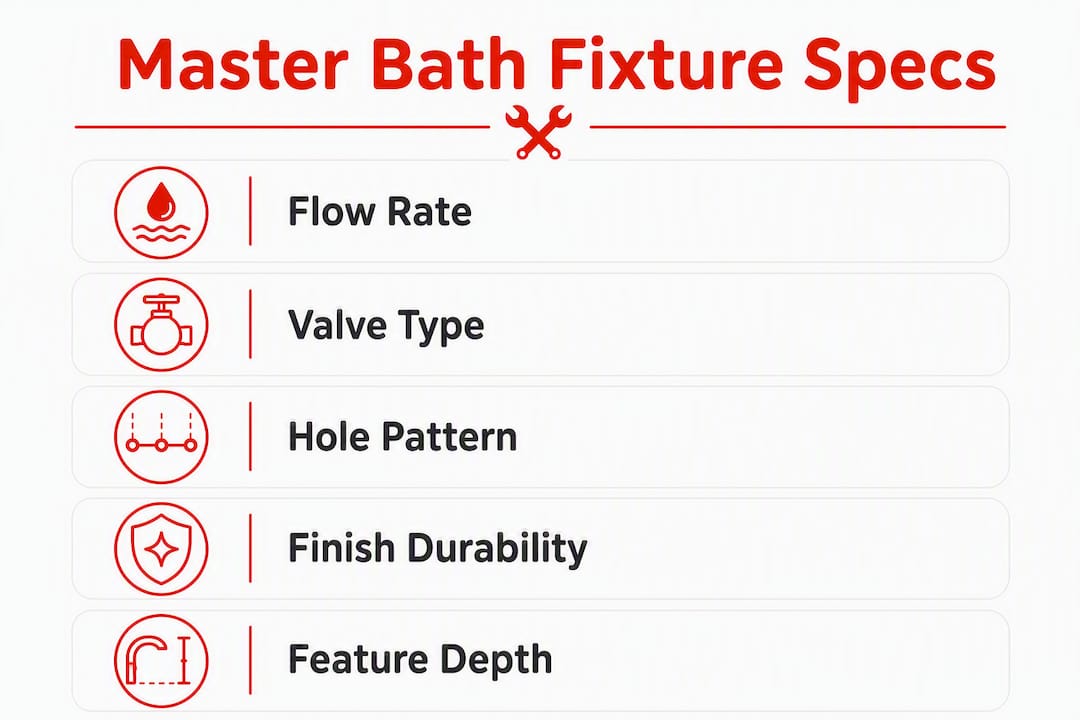 Master Bath Fixture Specs

Flow Rate

Valve Type

Hole Pattern

Finish Durability

Feature Depth