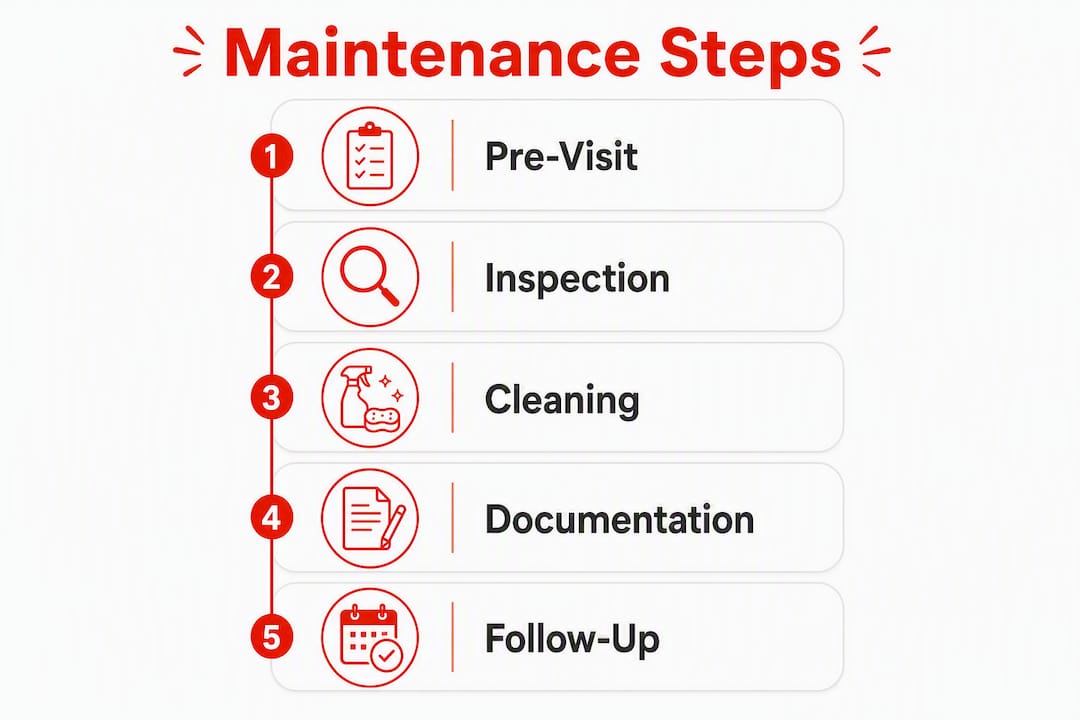 Maintenance Steps

1 Pre-Visit

2 Inspection

3 Cleaning

4 Documentation

5 Follow-Up