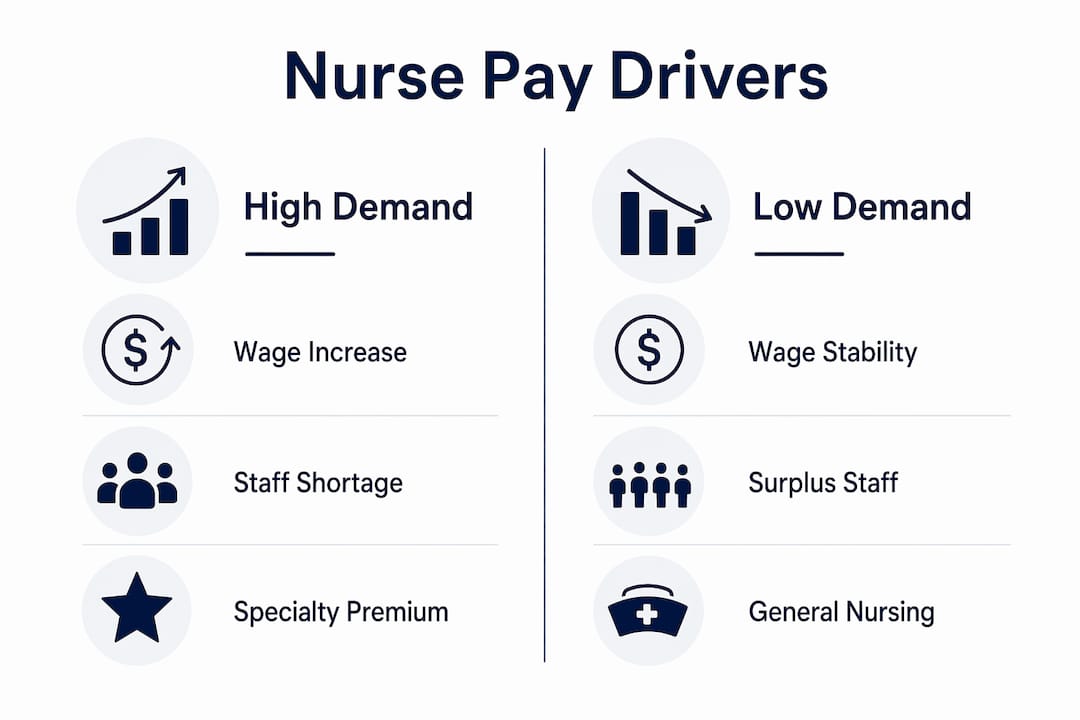 Nurse Pay Drivers

High Demand

Wage Increase

Staff Shortage

Specialty Premium

Low Demand

Wage Stability

Surplus Staff

General Nursing