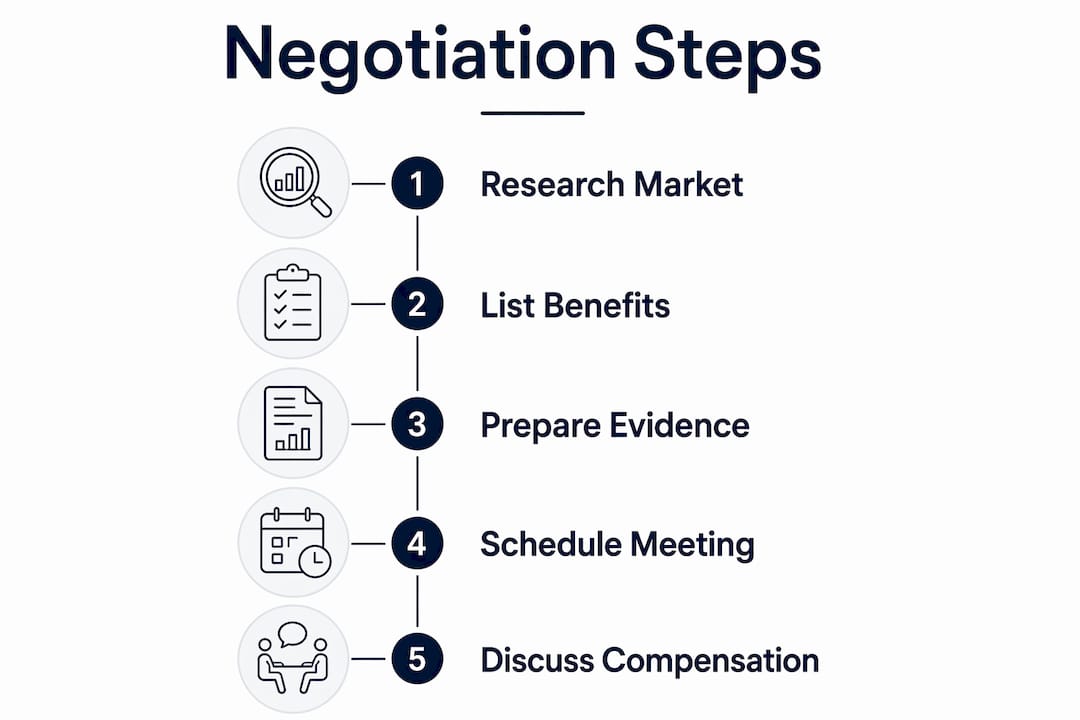 Negotiation Steps

1 Research Market

2 List Benefits

3 Prepare Evidence

4 Schedule Meeting

5 Discuss Compensation